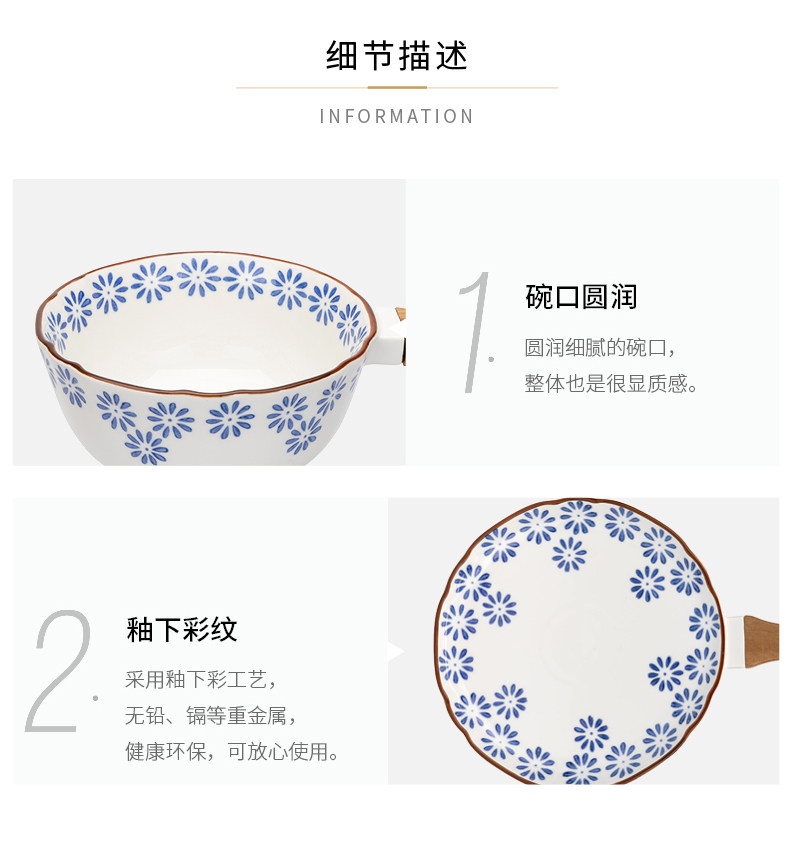 细节描述

INFORMATION

1.

碗口圆润

圆润细腻的碗口，
整体也是很显质感。

2.

釉下彩纹

采用釉下彩工艺，
无铅、镉等重金属，
健康环保，可放心使用。