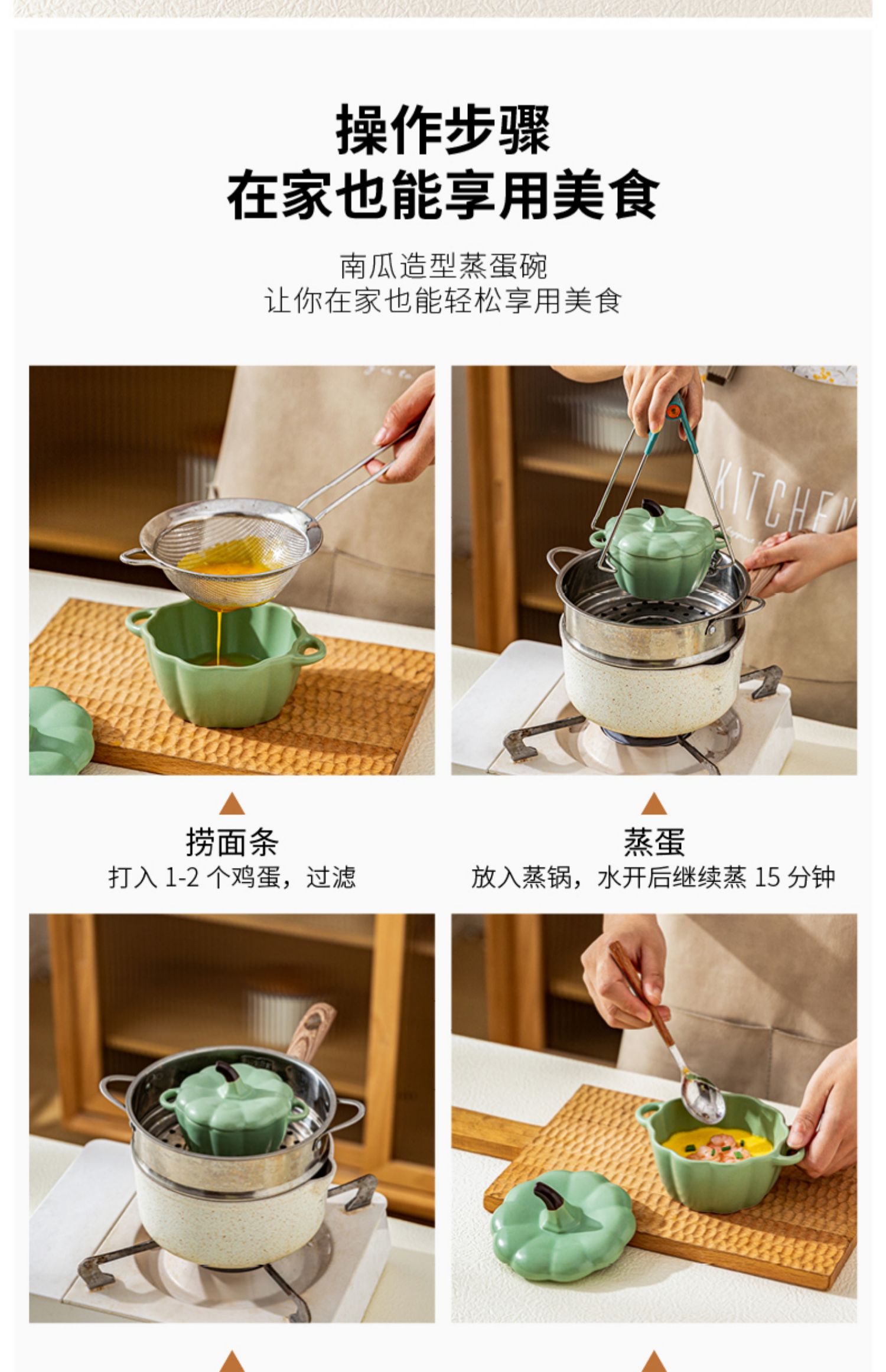 操作步骤
在家也能享用美食

南瓜造型蒸蛋碗
让你在家也能轻松享用美食

KITCHEN

捞面条
打入 1-2 个鸡蛋，过滤

蒸蛋
放入蒸锅，水开后继续蒸 15 分钟