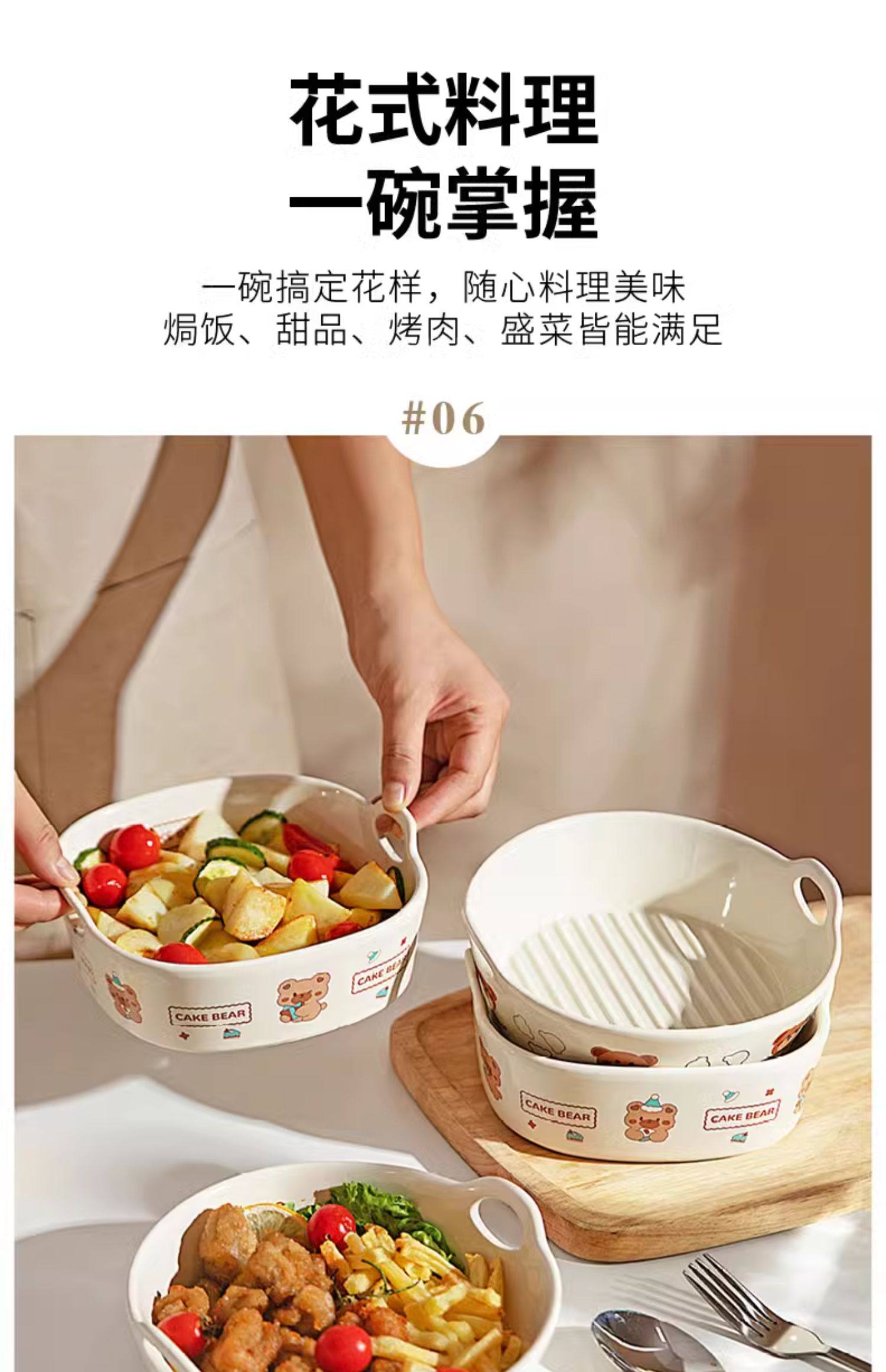 花式料理
一碗掌握

一碗搞定花样，随心料理美味
焗饭、甜品、烤肉、盛菜皆能满足

#06

CAKE BEAR

CAKE BEAR

CAKE BEAR

CAKE BEAR