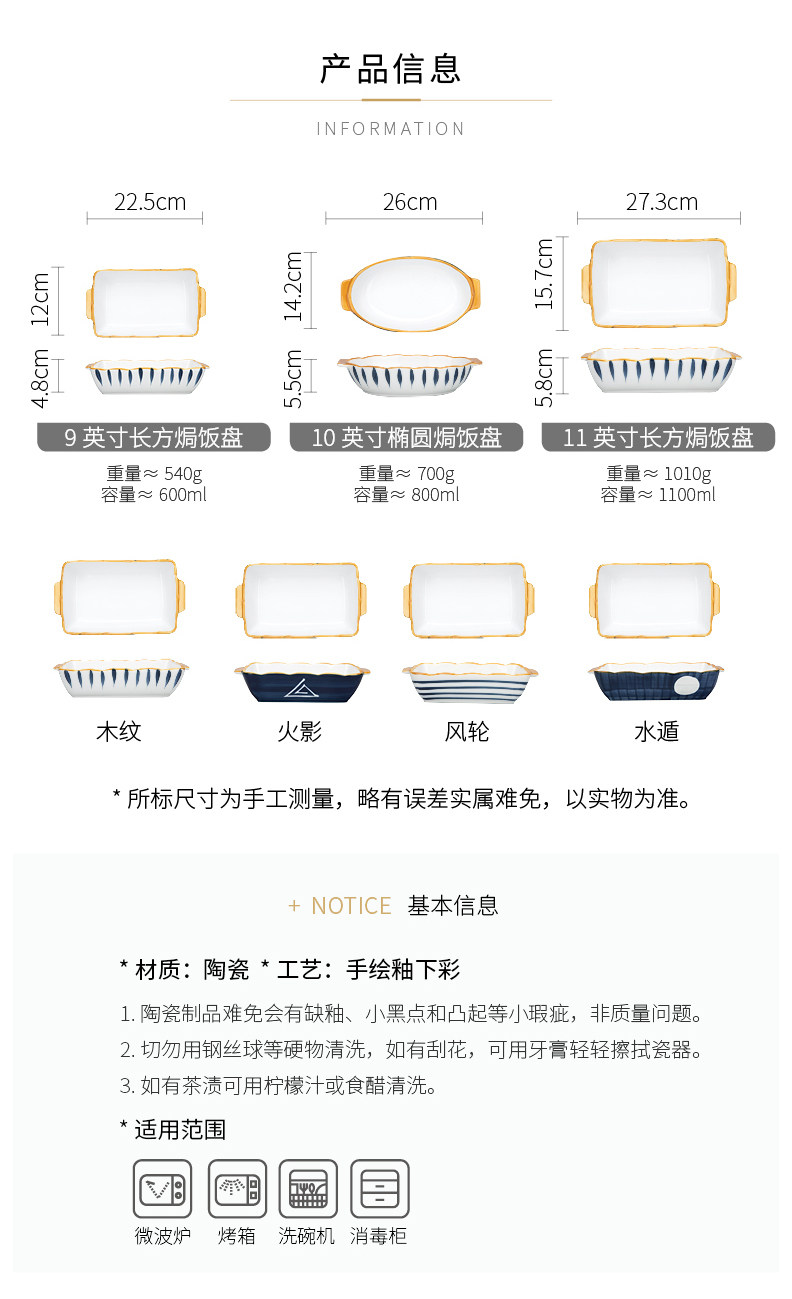 产品信息

INFORMATION

22.5cm

12cm

4.8cm

9 英寸长方焗饭盘

重量≈ 540g
容量≈ 600ml

26cm

14.2cm

5.5cm

10 英寸椭圆焗饭盘

重量≈ 700g
容量≈ 800ml

27.3cm

15.7cm

5.8cm

11 英寸长方焗饭盘

重量≈ 1010g
容量≈ 1100ml

木纹

火影

风轮

水遁

* 所标尺寸为手工测量，略有误差实属难免，以实物为准。

+ NOTICE 基本信息

* 材质：陶瓷 * 工艺：手绘釉下彩

1. 陶瓷制品难免会有缺釉、小黑点和凸起等小瑕疵，非质量问题。

2. 切勿用钢丝球等硬物清洗，如有刮花，可用牙膏轻轻擦拭瓷器。

3. 如有茶渍可用柠檬汁或食醋清洗。

* 适用范围

微波炉

烤箱

洗碗机

消毒柜