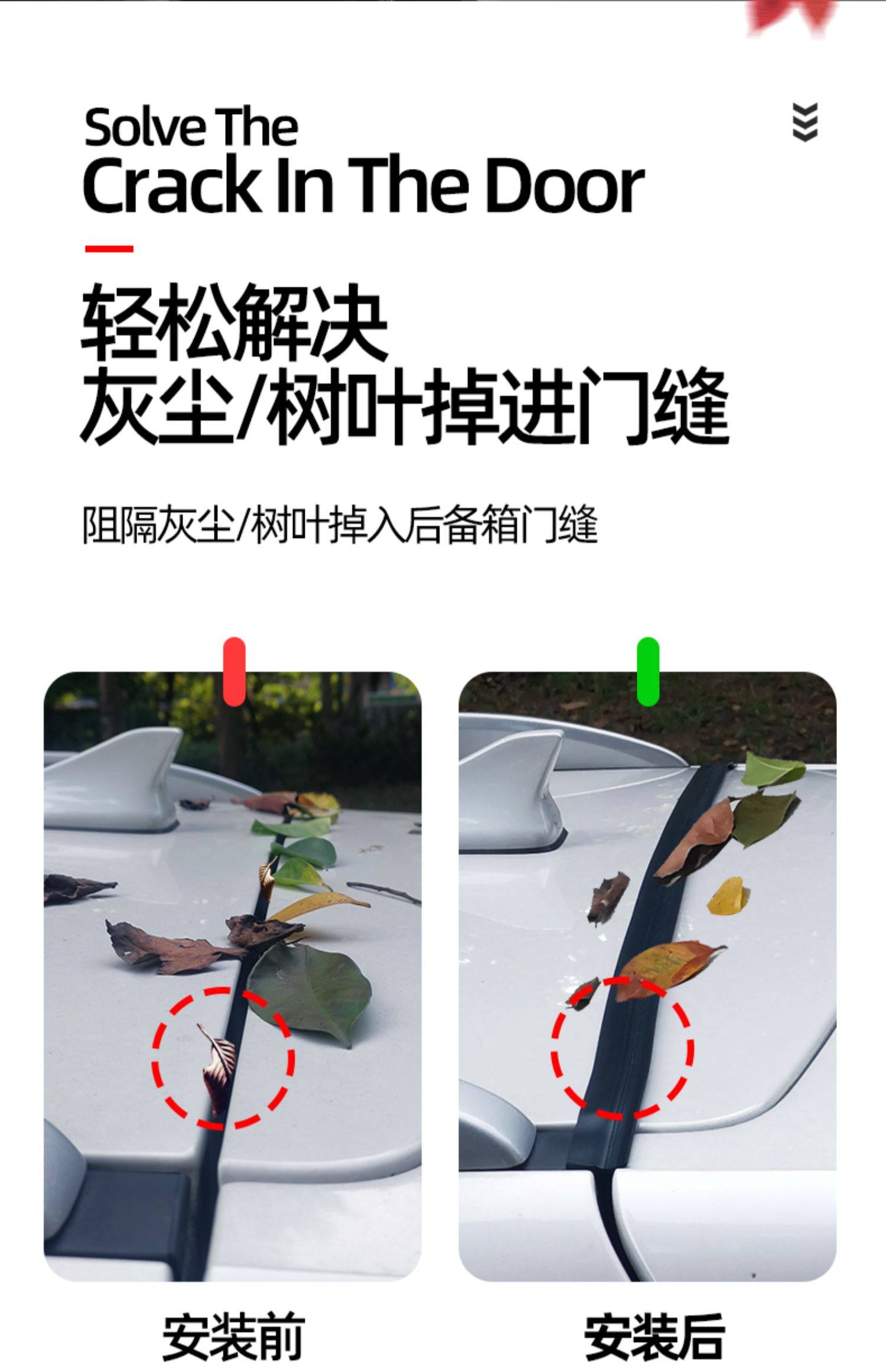 Solve The
Crack In The Door

轻松解决
灰尘/树叶掉进门缝

阻隔灰尘/树叶掉入后备箱门缝

安装前

安装后