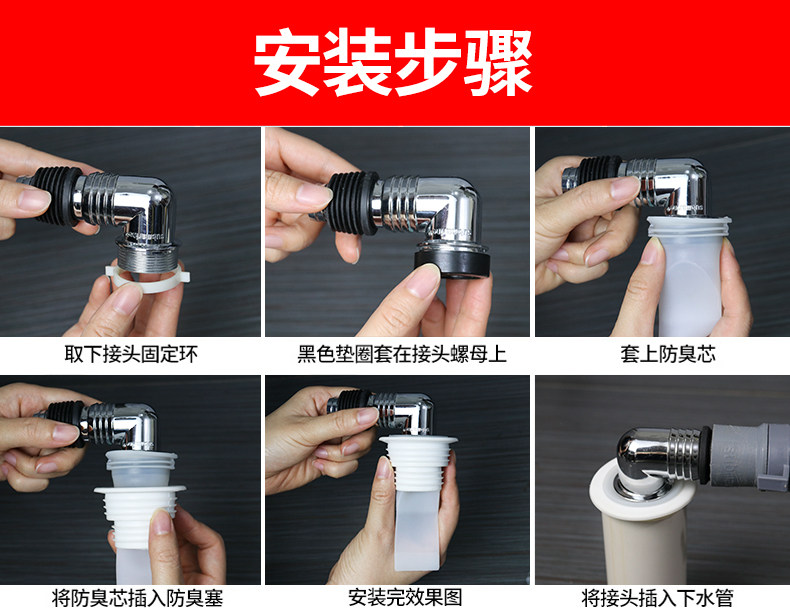 安装步骤

取下接头固定环

黑色垫圈套在接头螺母上

套上防臭芯

将防臭芯插入防臭塞

安装完效果图

将接头插入下水管