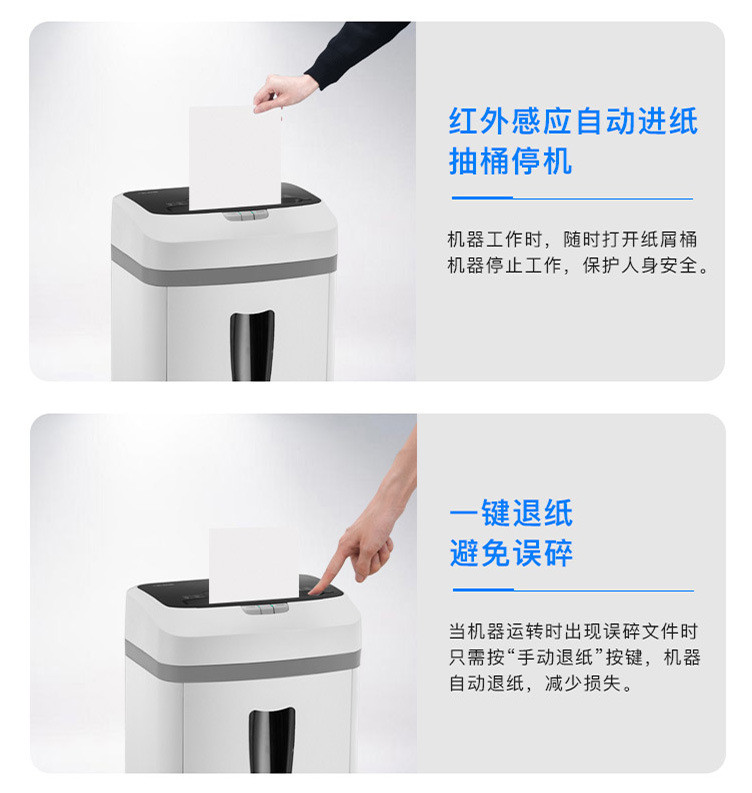 红外感应自动进纸
抽桶停机

机器工作时，随时打开纸屑桶
机器停止工作，保护人身安全。

一键退纸
避免误碎

当机器运转时出现误碎文件时
只需按“手动退纸”按键，机器
自动退纸，减少损失。