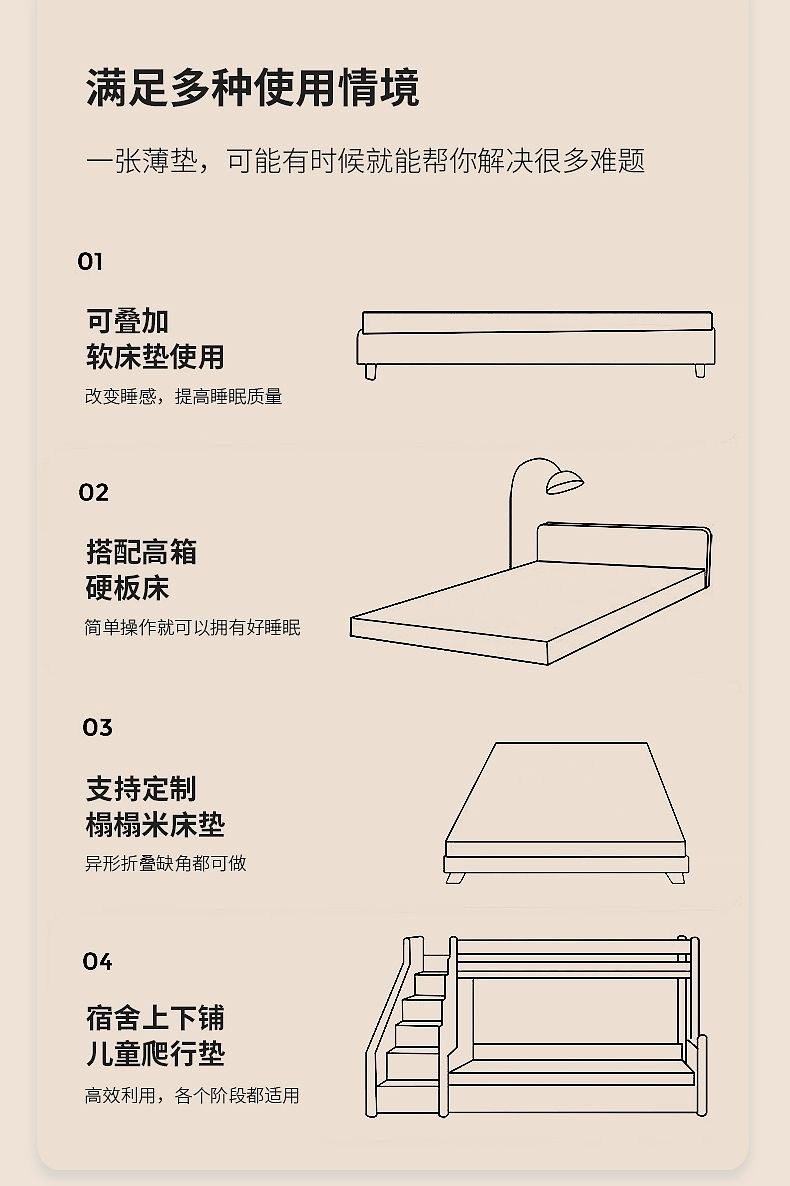 满足多种使用情境

一张薄垫，可能有时候就能帮你解决很多难题

01

可叠加
软床垫使用

改变睡感，提高睡眠质量

02

搭配高箱
硬板床

简单操作就可以拥有好睡眠

03

支持定制
榻榻米床垫

异形折叠缺角都可做

04

宿舍上下铺
儿童爬行垫

高效利用，各个阶段都适用