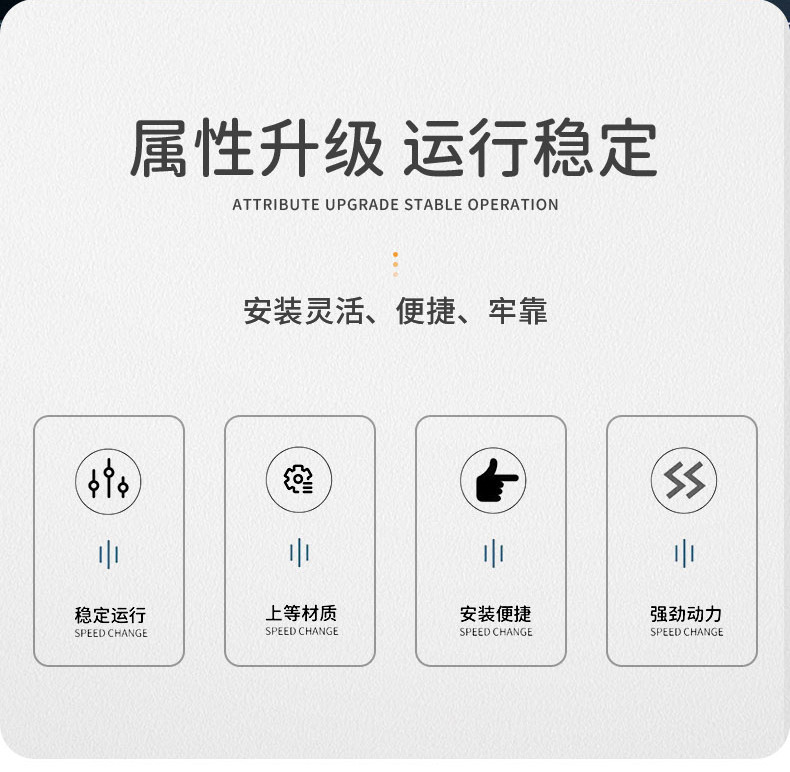 属性升级 运行稳定

ATTRIBUTE UPGRADE STABLE OPERATION

安装灵活、便捷、牢靠

稳定运行
SPEED CHANGE

上等材质
SPEED CHANGE

安装便捷
SPEED CHANGE

强劲动力
SPEED CHANGE