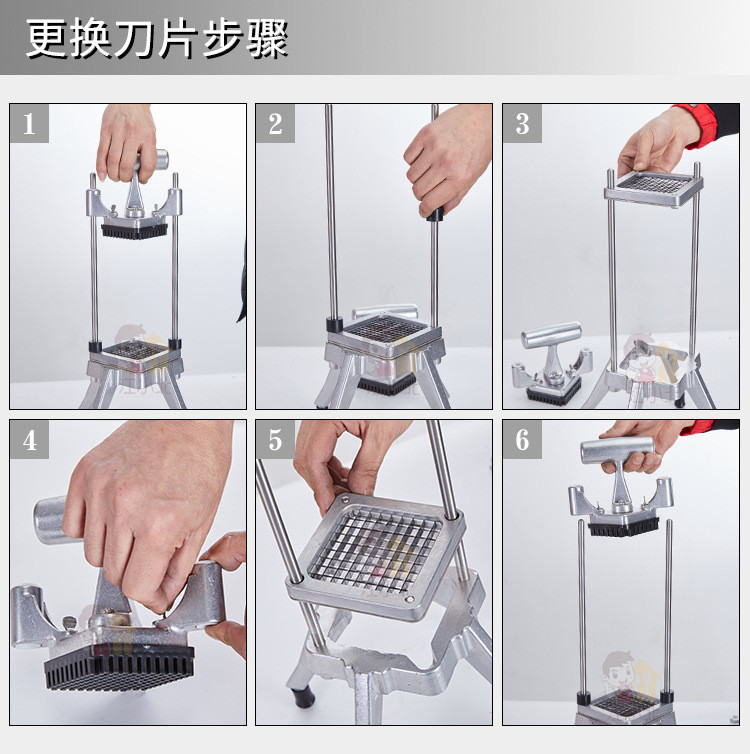 更换刀片步骤

1

2

3

4

5

6