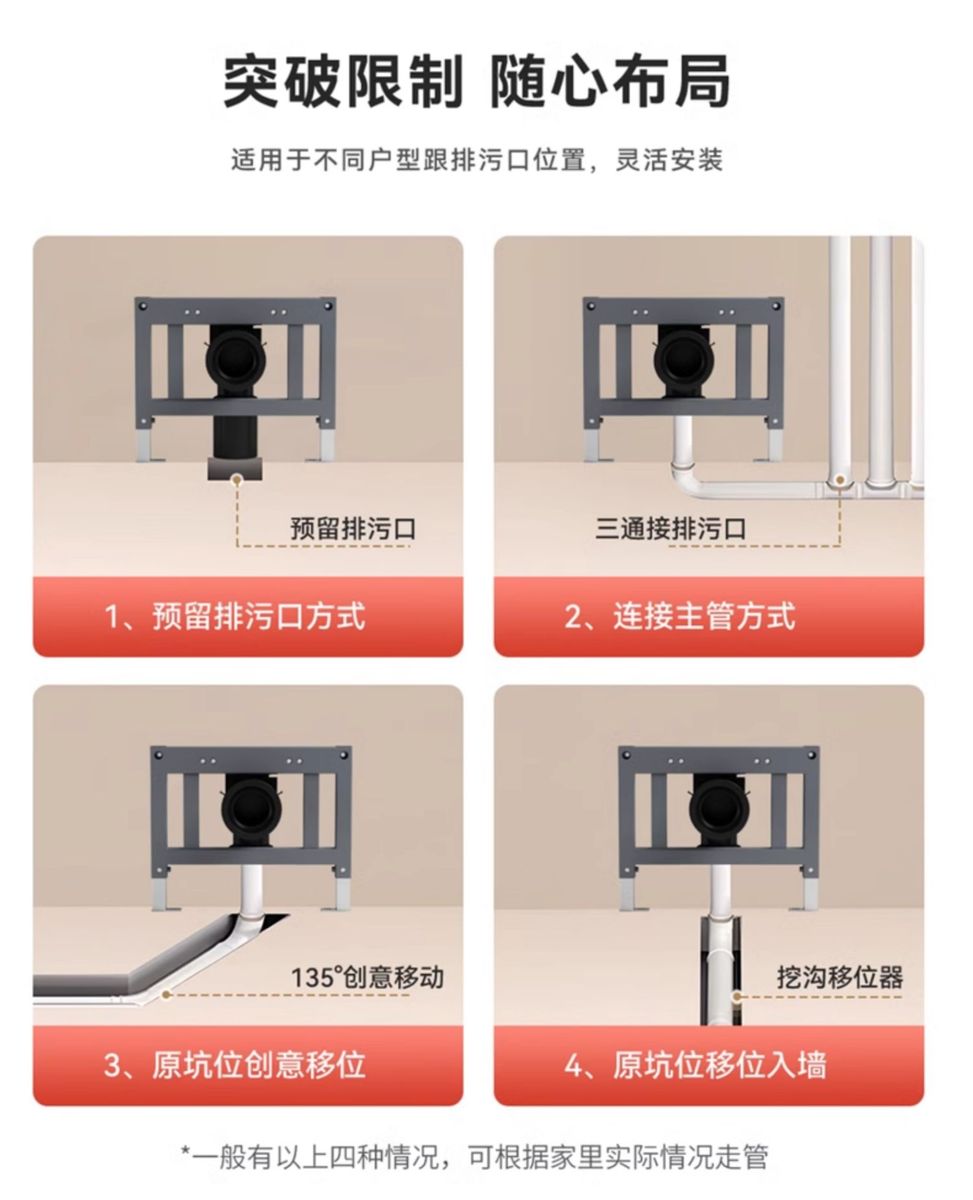 突破限制 随心布局

适用于不同户型跟排污口位置，灵活安装

预留排污口

1、预留排污口方式

三通接排污口

2、连接主管方式

135°创意移动

3、原坑位创意移位

挖沟移位器

4、原坑位移位入墙

*一般有以上四种情况，可根据家里实际情况走管