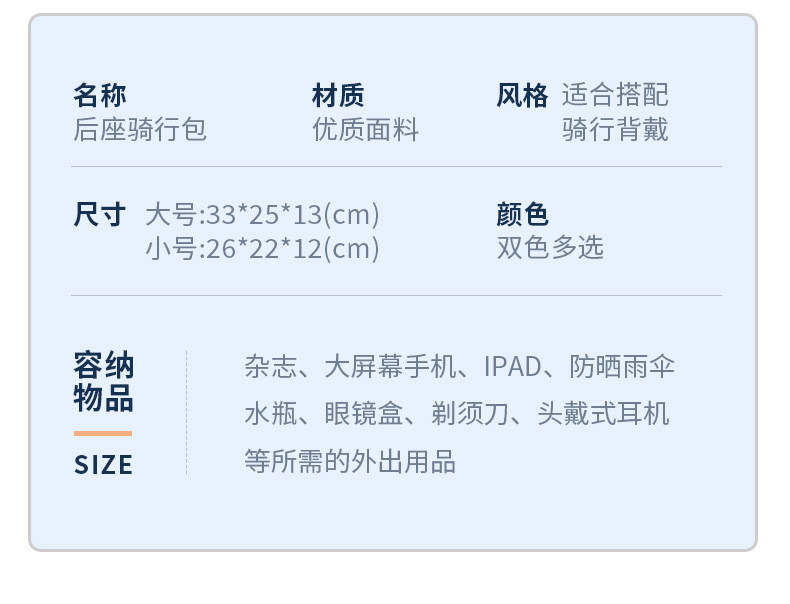 名称
后座骑行包

材质
优质面料

风格 适合搭配骑行背戴

尺寸 大号:33*25*13(cm)
小号:26*22*12(cm)

颜色
双色多选

容纳物品

SIZE

杂志、大屏幕手机、IPAD、防晒雨伞
水瓶、眼镜盒、剃须刀、头戴式耳机
等所需的外出用品