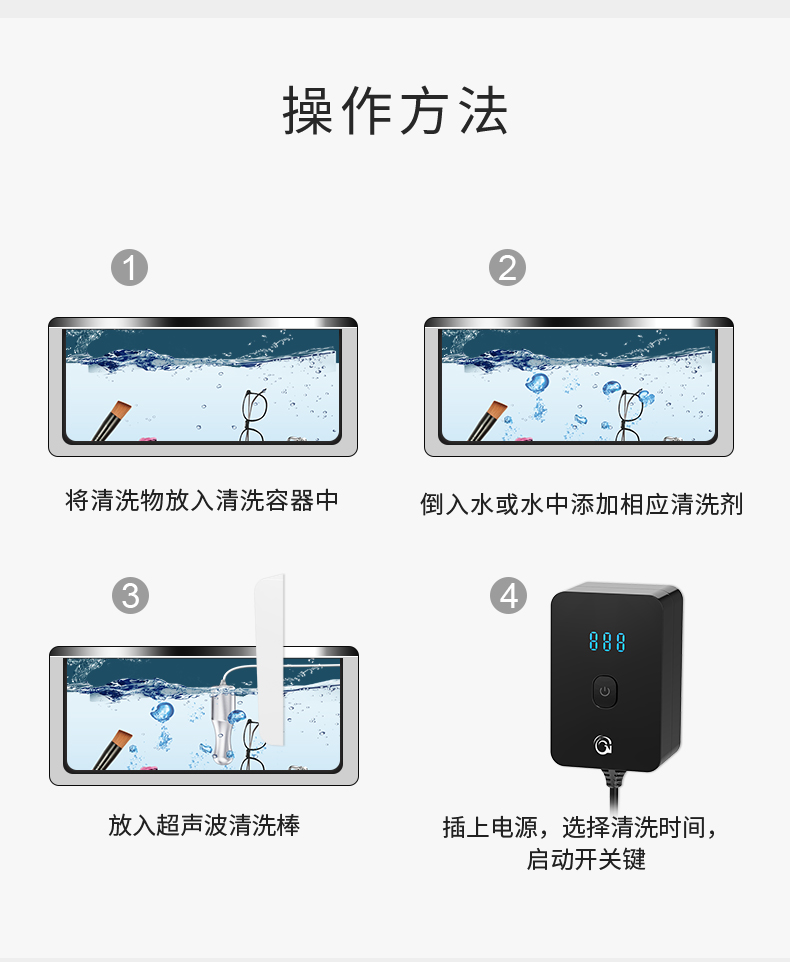 操作方法

1

将清洗物放入清洗容器中

2

倒入水或水中添加相应清洗剂

3

放入超声波清洗棒

4

888

插上电源，选择清洗时间，启动开关键