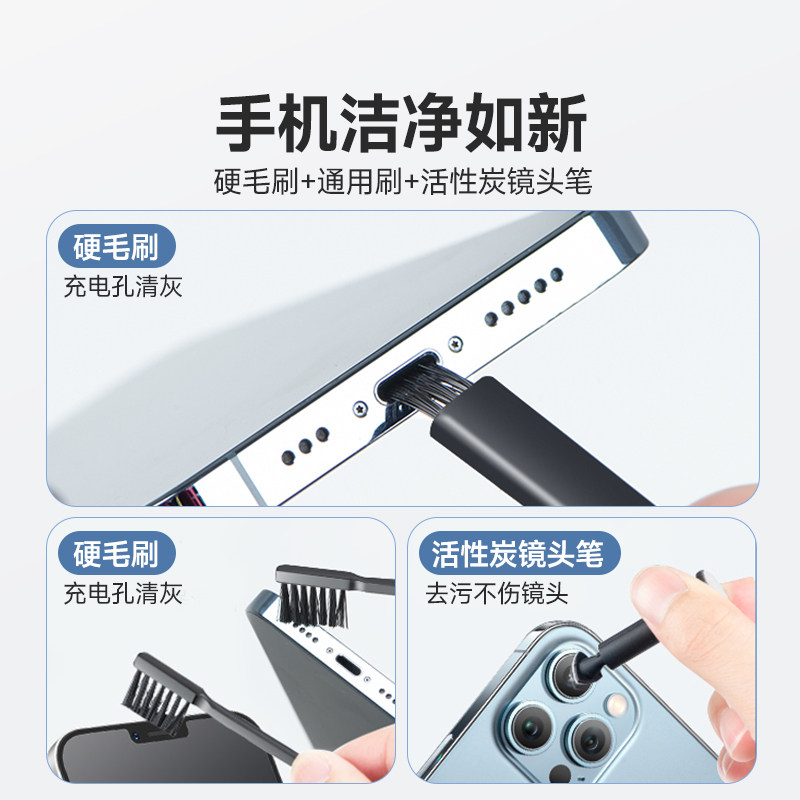 手机洁净如新

硬毛刷+通用刷+活性炭镜头笔

硬毛刷

充电孔清灰

硬毛刷

充电孔清灰

活性炭镜头笔

去污不伤镜头