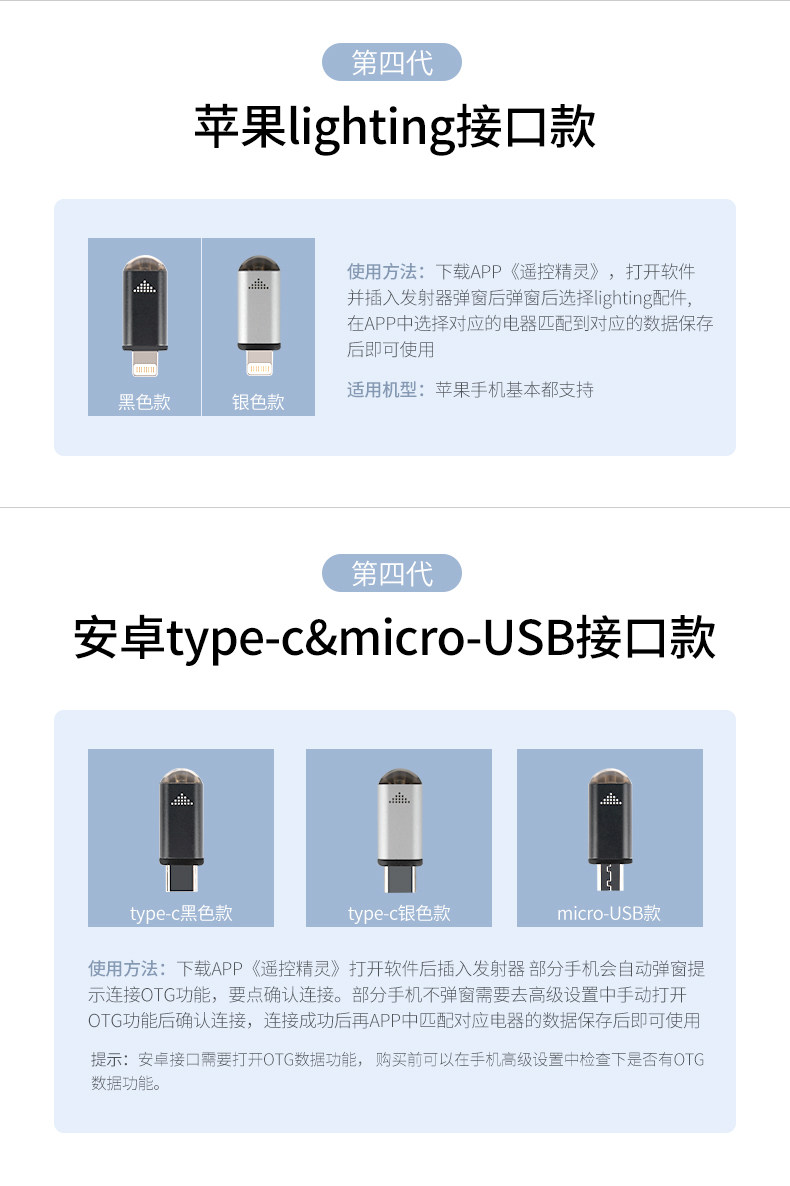 第四代

苹果lighting接口款

黑色款

银色款

使用方法：下载APP《遥控精灵》，打开软件并插入发射器弹窗后弹窗后选择lighting配件，在APP中选择对应的电器匹配到对应的数据保存后即可使用

适用机型：苹果手机基本都支持

第四代

安卓type-c&micro-USB接口款

type-c黑色款

type-c银色款

micro-USB款

使用方法：下载APP《遥控精灵》打开软件后插入发射器 部分手机会自动弹窗提示连接OTG功能，要点确认连接。部分手机不弹窗需要去高级设置中手动打开OTG功能后确认连接，连接成功后再APP中匹配对应电器的数据保存后即可使用

提示：安卓接口需要打开OTG数据功能，购买前可以在手机高级设置中检查下是否有OTG数据功能。