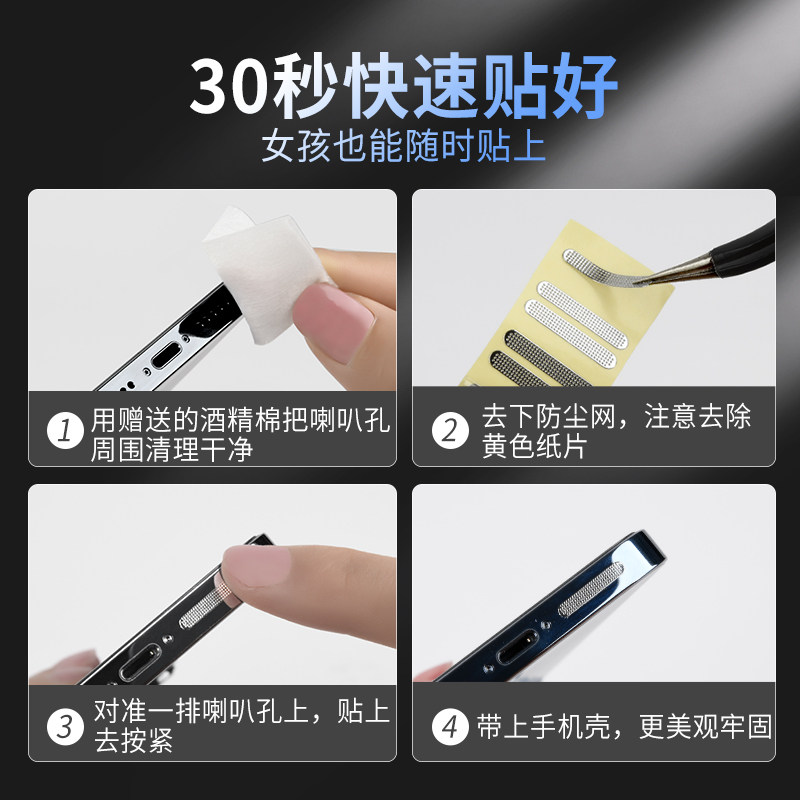 30秒快速贴好
女孩也能随时贴上

1 用赠送的酒精棉把喇叭孔周围清理干净

2 去下防尘网，注意去除黄色纸片

3 对准一排喇叭孔上，贴上去按紧

4 带上手机壳，更美观牢固