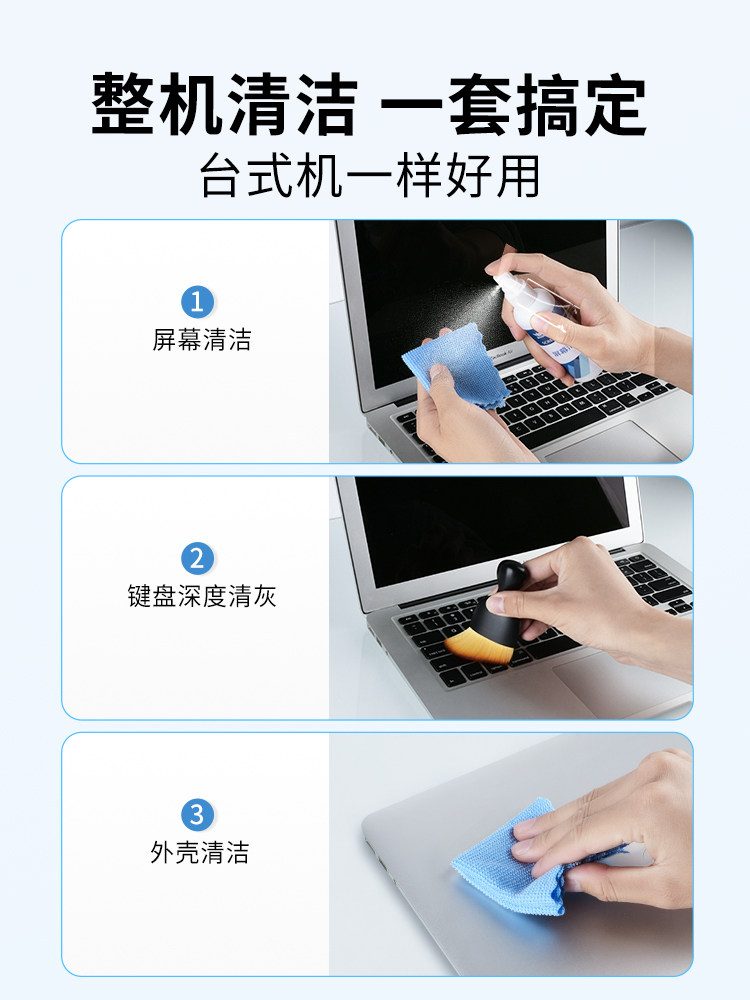 整机清洁 一套搞定
台式机一样好用

1
屏幕清洁

2
键盘深度清灰

3
外壳清洁