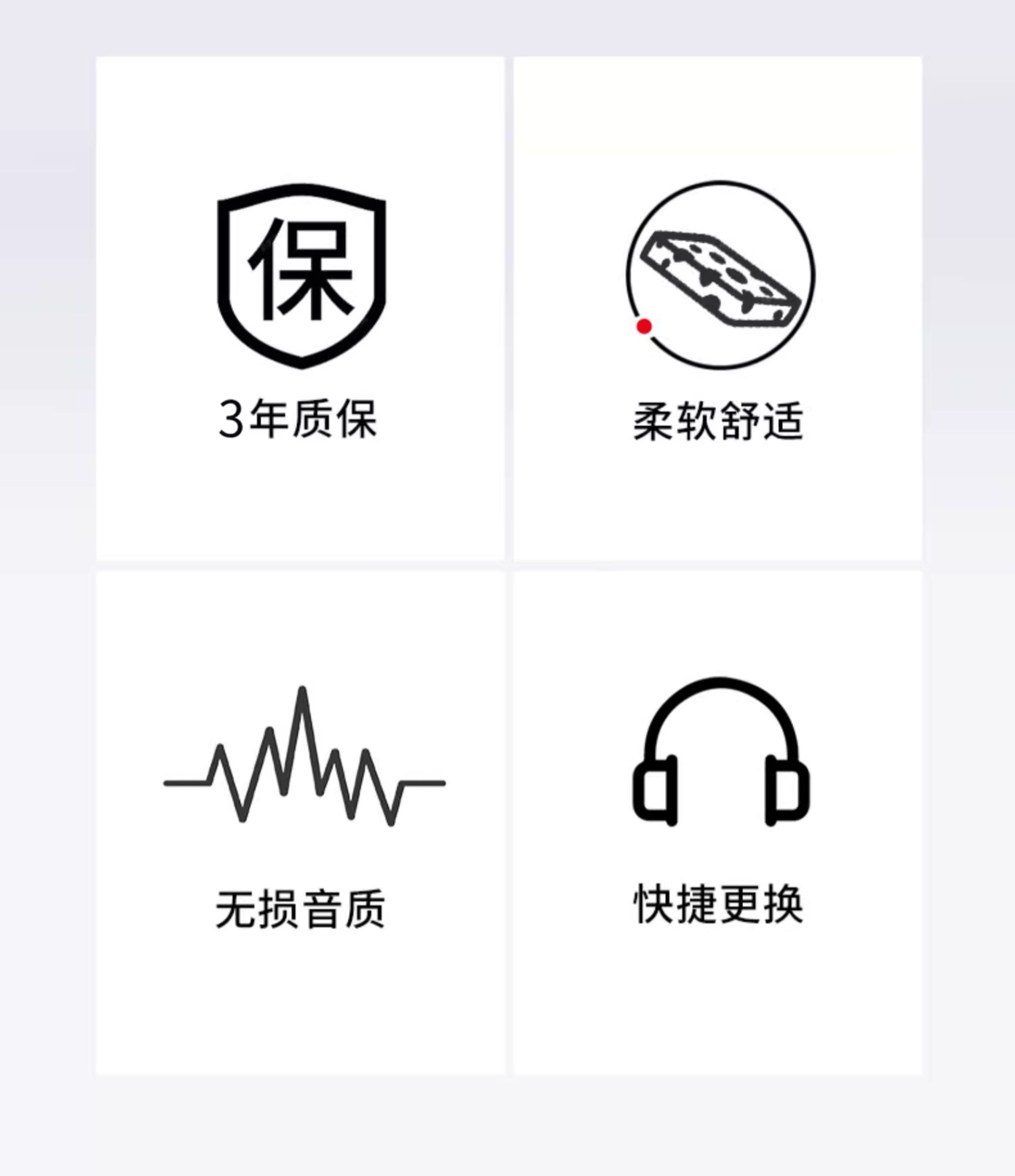 保

3年质保

柔软舒适

无损音质

快捷更换