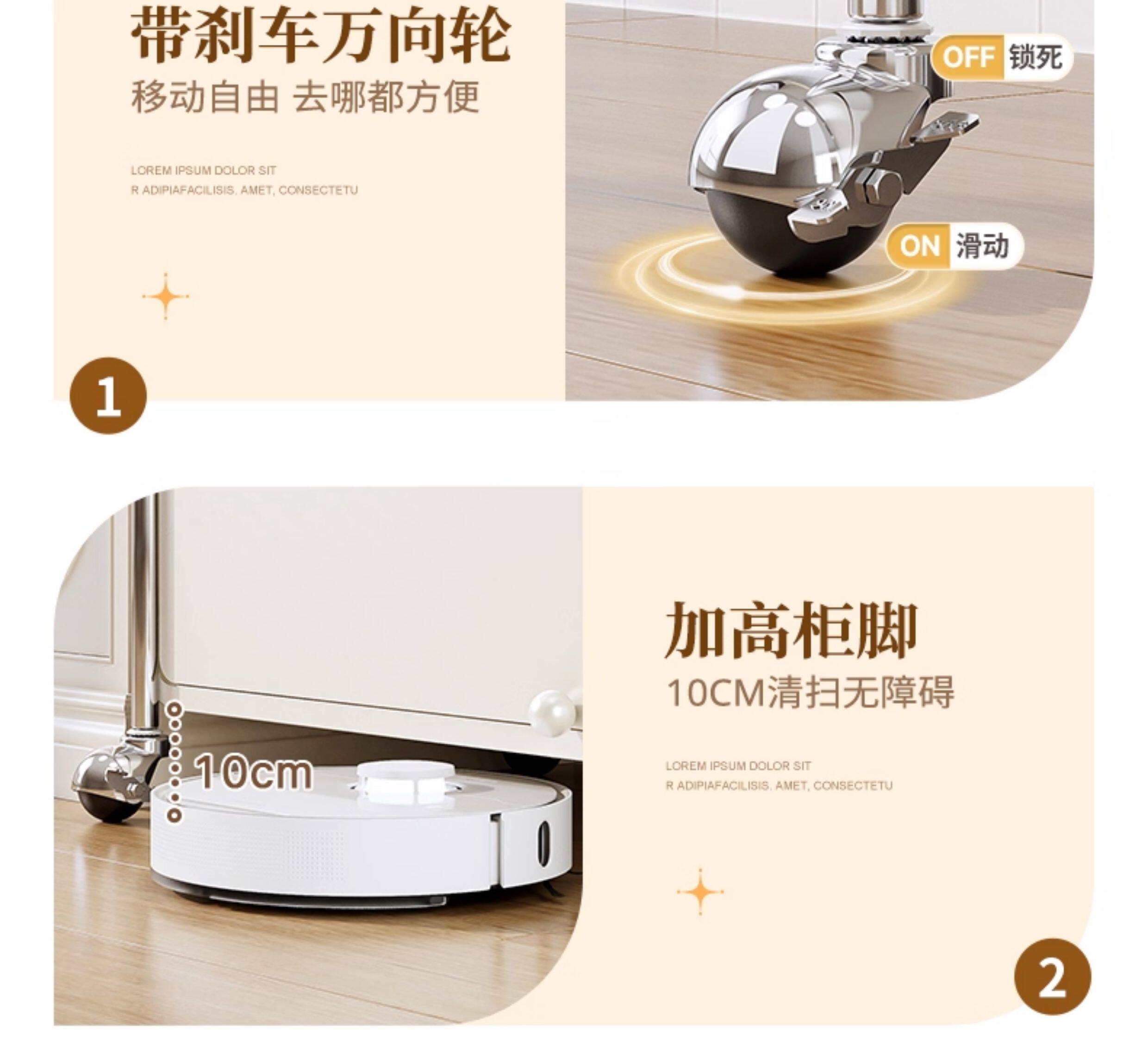 带刹车万向轮
移动自由 去哪都方便

LOREM IPSUM DOLOR SIT
R ADIPIAFACILISIS. AMET, CONSECTETU

OFF 锁死

ON 滑动

1

10cm

加高柜脚
10CM清扫无障碍

LOREM IPSUM DOLOR SIT
R ADIPIAFACILISIS. AMET, CONSECTETU

2