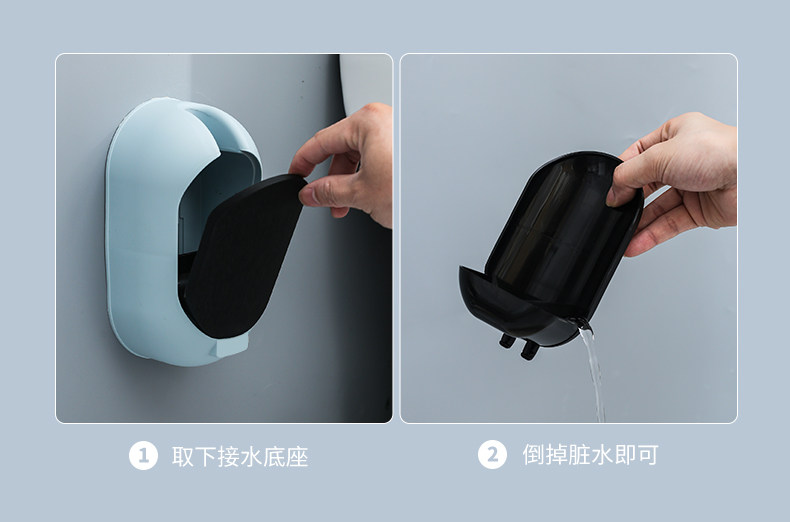 1 取下接水底座

2 倒掉脏水即可