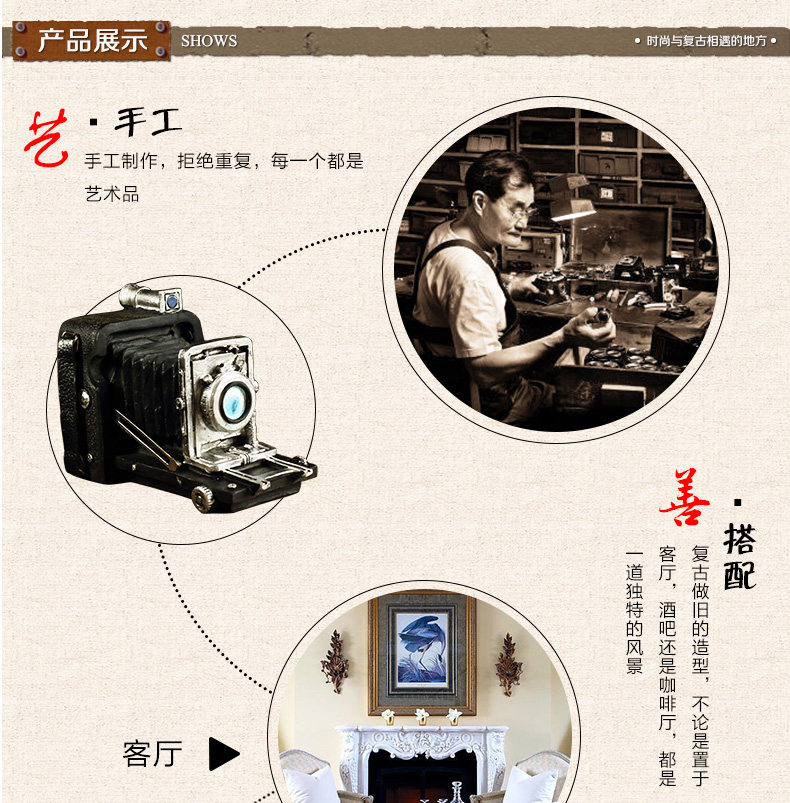 产品展示 SHOWS

• 时尚与复古相遇的地方 •

艺 · 手工

手工制作，拒绝重复，每一个都是艺术品

善 · 搭配

复古做旧的造型，不论是置于客厅，酒吧还是咖啡厅，都是一道独特的风景

客厅