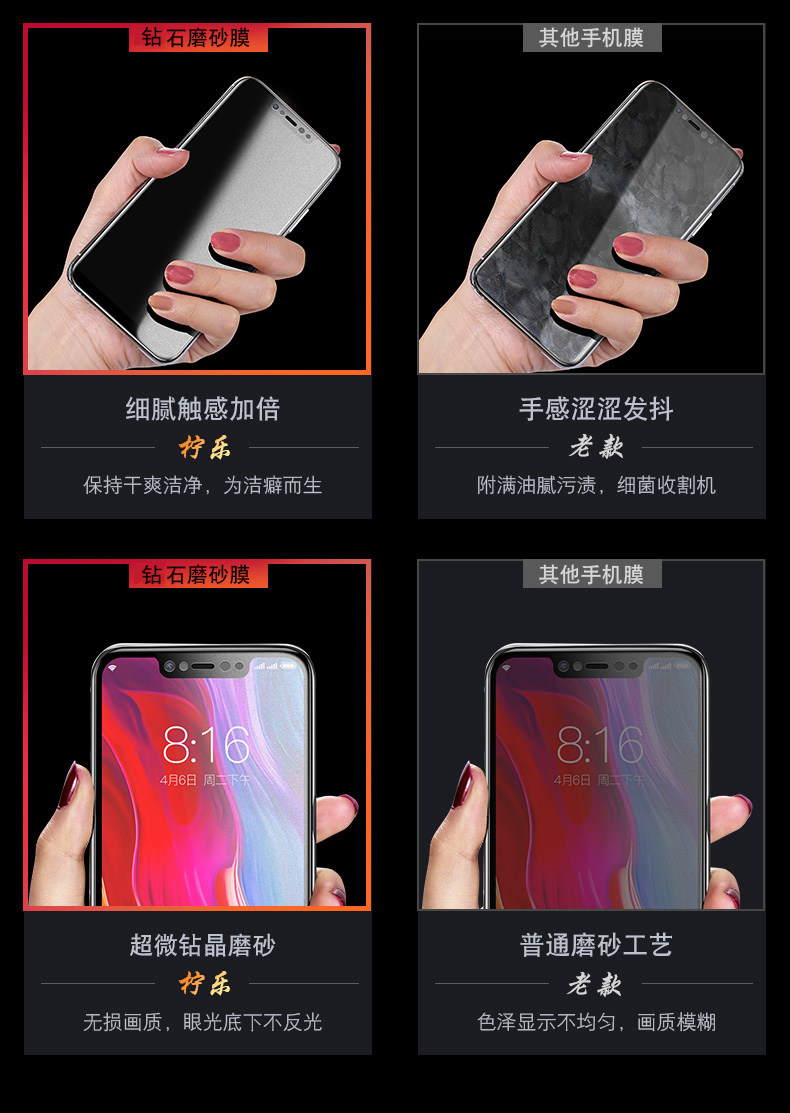 钻石磨砂膜

细腻触感加倍

柠乐

保持干爽洁净，为洁癖而生

其他手机膜

手感涩涩发抖

老款

附满油腻污渍，细菌收割机

钻石磨砂膜

8:16

4月6日 周二下午

超微钻晶磨砂

柠乐

无损画质，眼光底下不反光

其他手机膜

8:16

4月6日 周二下午

普通磨砂工艺

老款

色泽显示不均匀，画质模糊