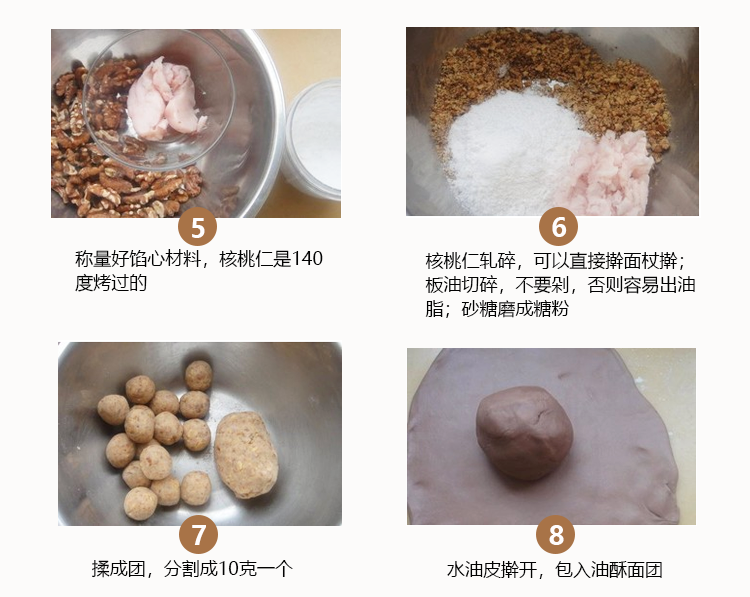 5

称量好馅心材料，核桃仁是140度烤过的

6

核桃仁轧碎，可以直接擀面杖擀；板油切碎，不要剁，否则容易出油脂；砂糖磨成糖粉

7

揉成团，分割成10克一个

8

水油皮擀开，包入油酥面团