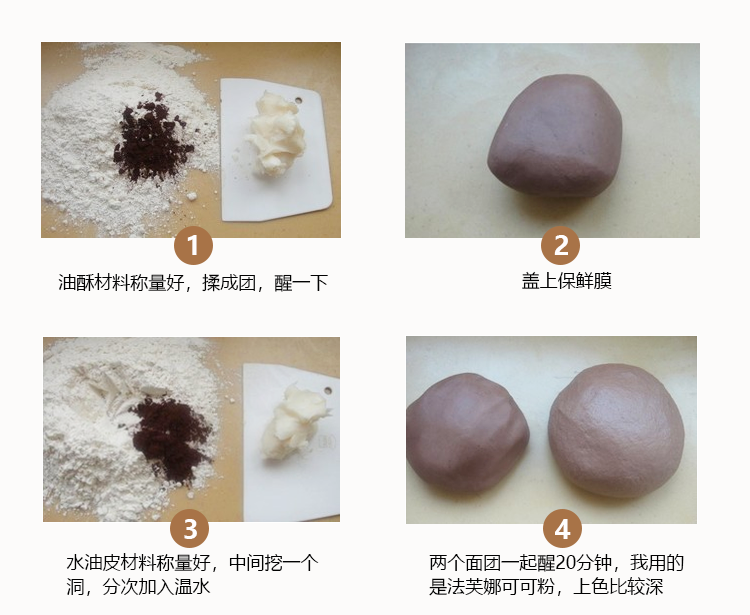 1
油酥材料称量好，揉成团，醒一下

2
盖上保鲜膜

3
水油皮材料称量好，中间挖一个洞，分次加入温水

4
两个面团一起醒20分钟，我用的是法芙娜可可粉，上色比较深