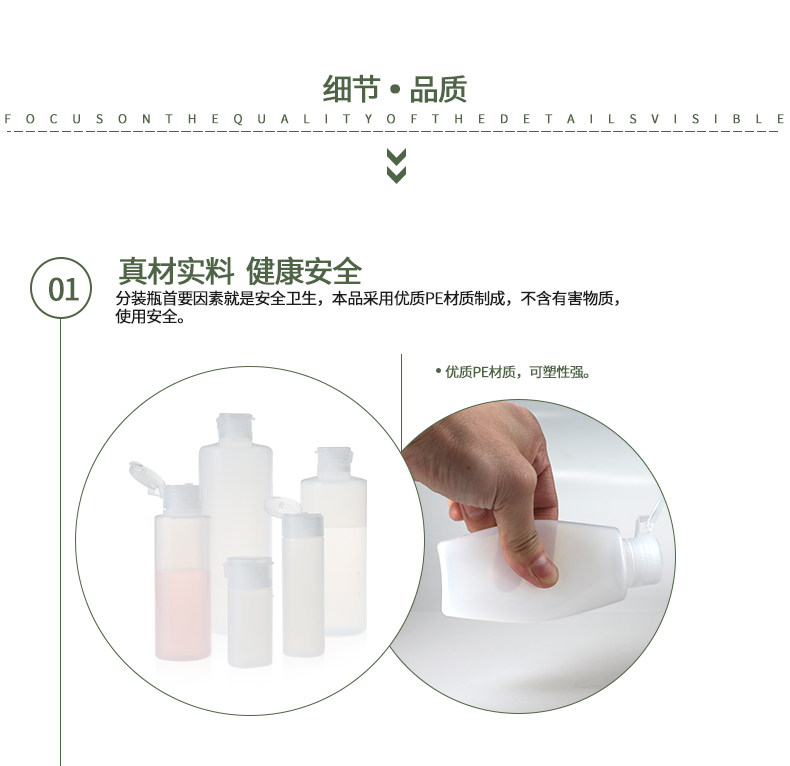 细节 • 品质

F O C U S O N T H E Q U A L I T Y O F T H E D E T A I L S V I S I B L E

01

真材实料 健康安全

分装瓶首要因素就是安全卫生，本品采用优质PE材质制成，不含有害物质，使用安全。

• 优质PE材质，可塑性强。