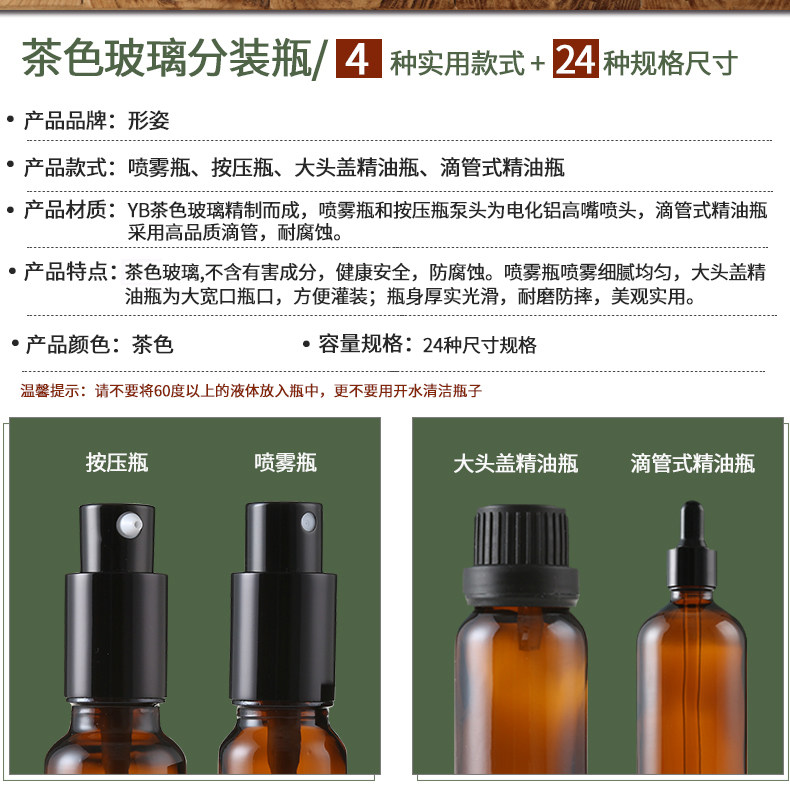 茶色玻璃分装瓶/ 4 种实用款式 + 24 种规格尺寸

• 产品品牌：形姿

• 产品款式：喷雾瓶、按压瓶、大头盖精油瓶、滴管式精油瓶

• 产品材质：YB茶色玻璃精制而成，喷雾瓶和按压瓶泵头为电化铝高嘴喷头，滴管式精油瓶采用高品质滴管，耐腐蚀。

• 产品特点：茶色玻璃,不含有害成分，健康安全，防腐蚀。喷雾瓶喷雾细腻均匀，大头盖精油瓶为大宽口瓶口，方便灌装；瓶身厚实光滑，耐磨防摔，美观实用。

• 产品颜色：茶色

• 容量规格：24种尺寸规格

温馨提示：请不要将60度以上的液体放入瓶中，更不要用开水清洁瓶子

按压瓶

喷雾瓶

大头盖精油瓶

滴管式精油瓶