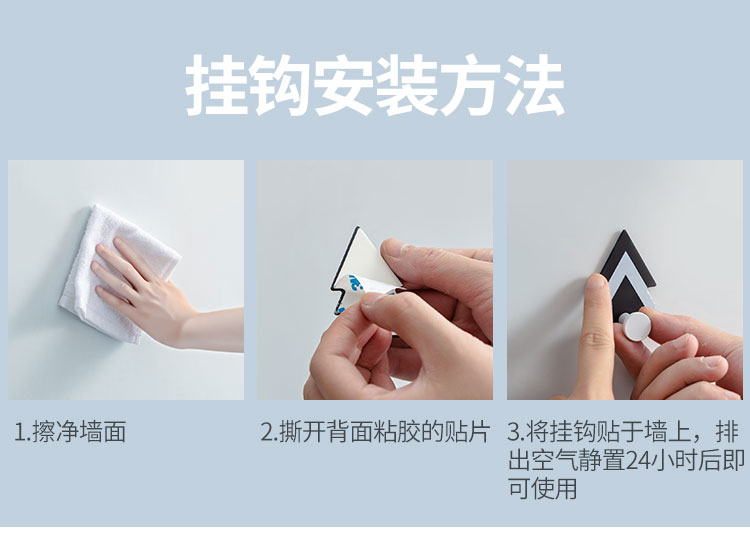 挂钩安装方法

1.擦净墙面

2.撕开背面粘胶的贴片

3.将挂钩贴于墙上，排出空气静置24小时后即可使用