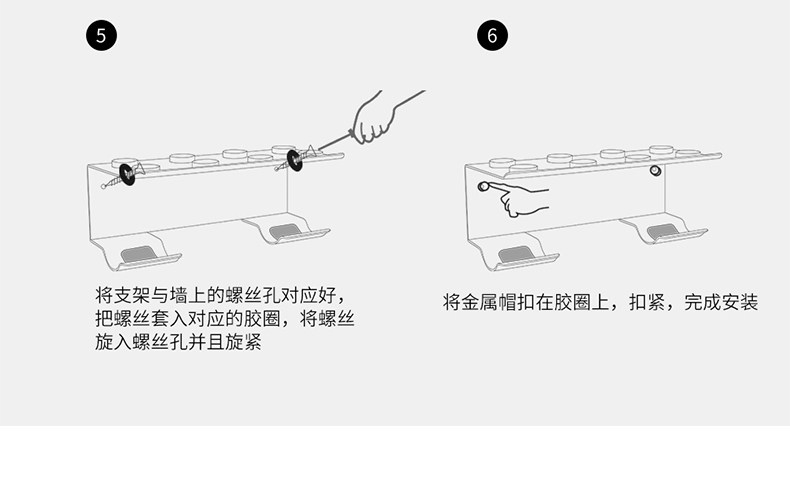 5

将支架与墙上的螺丝孔对应好，把螺丝套入对应的胶圈，将螺丝旋入螺丝孔并且旋紧

6

将金属帽扣在胶圈上，扣紧，完成安装