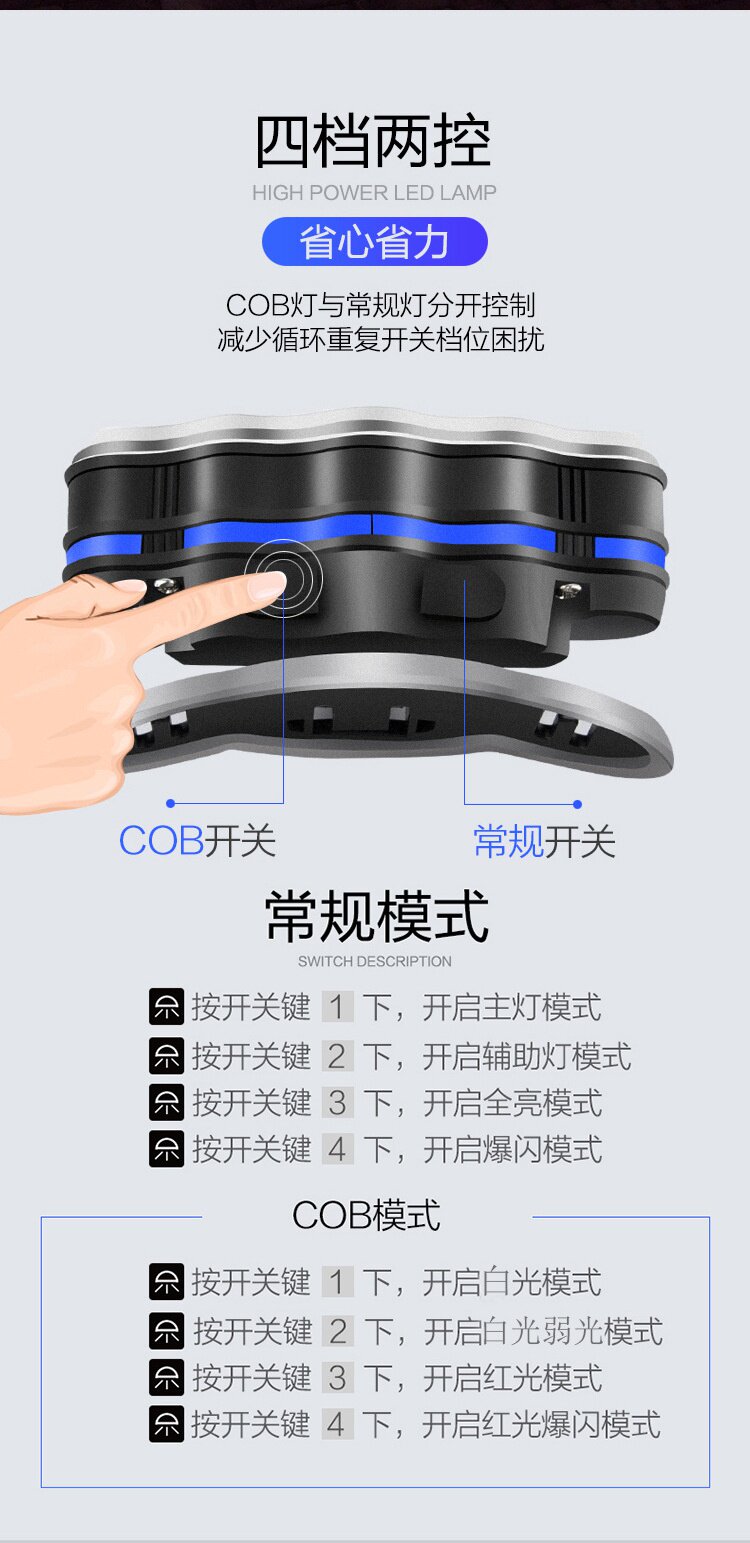 四档两控
HIGH POWER LED LAMP
省心省力
COB灯与常规灯分开控制
减少循环重复开关档位困扰

COB开关
常规开关

常规模式
SWITCH DESCRIPTION
按开关键 1 下，开启主灯模式
按开关键 2 下，开启辅助灯模式
按开关键 3 下，开启全亮模式
按开关键 4 下，开启爆闪模式

COB模式
按开关键 1 下，开启白光模式
按开关键 2 下，开启白光弱光模式
按开关键 3 下，开启红光模式
按开关键 4 下，开启红光爆闪模式