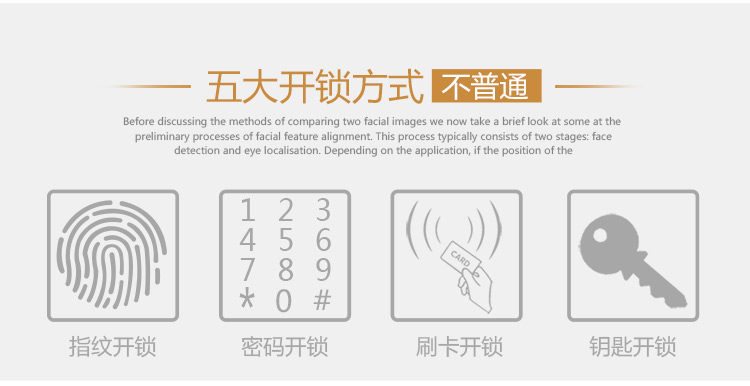 五大开锁方式 不普通

Before discussing the methods of comparing two facial images we now take a brief look at some at the preliminary processes of facial feature alignment. This process typically consists of two stages: face detection and eye localisation. Depending on the application, if the position of the

1 2 3
4 5 6
7 8 9
* 0 #

CARD

指纹开锁

密码开锁

刷卡开锁

钥匙开锁