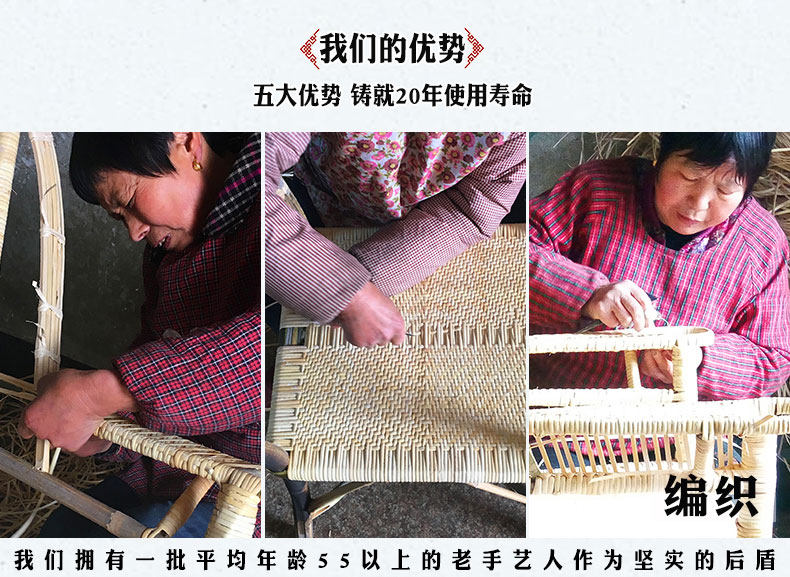 我们的优势

五大优势 铸就20年使用寿命

编织

我们拥有一批平均年龄55以上的老手艺人作为坚实的后盾