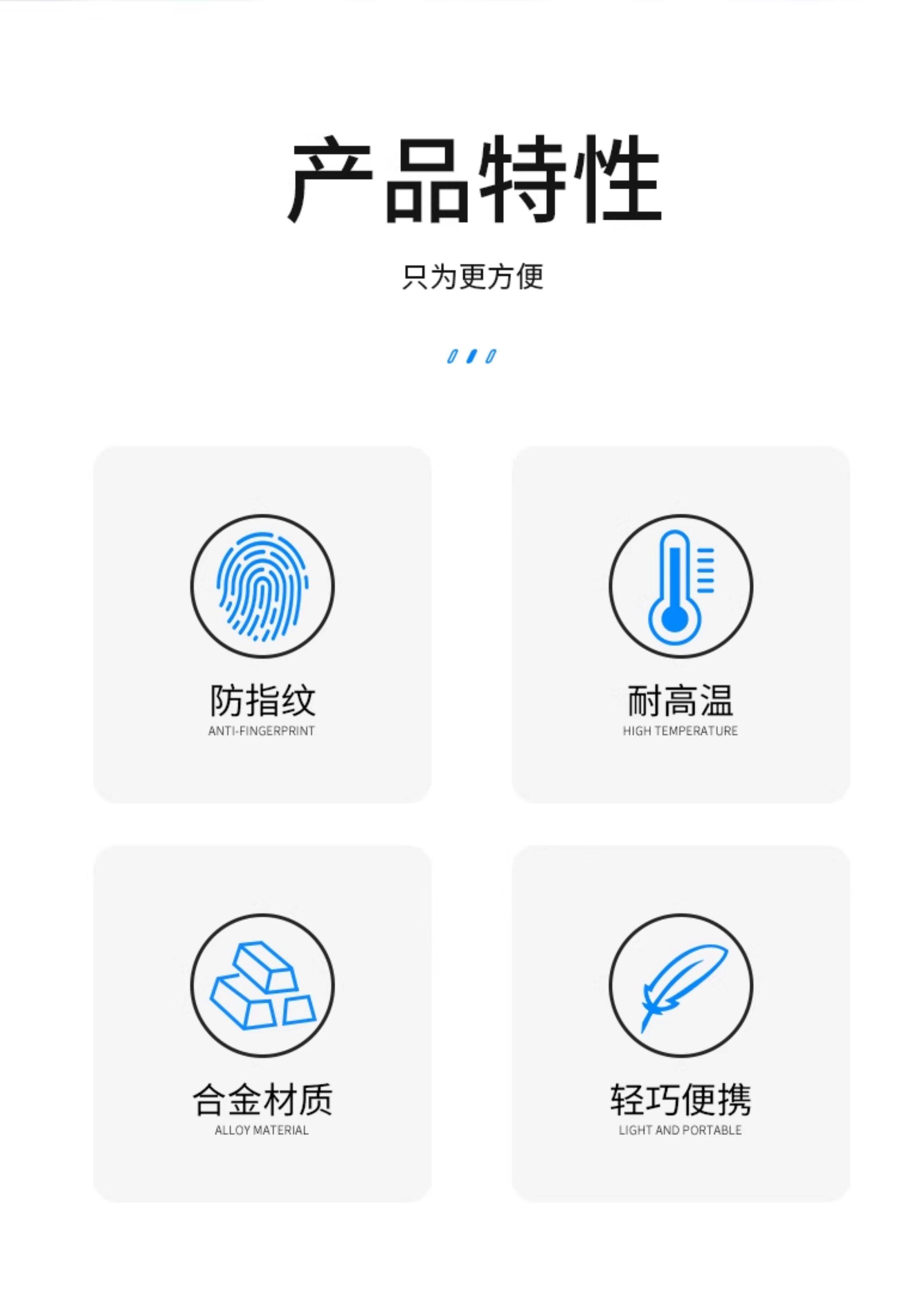 产品特性

只为更方便

防指纹
ANTI-FINGERPRINT

耐高温
HIGH TEMPERATURE

合金材质
ALLOY MATERIAL

轻巧便携
LIGHT AND PORTABLE