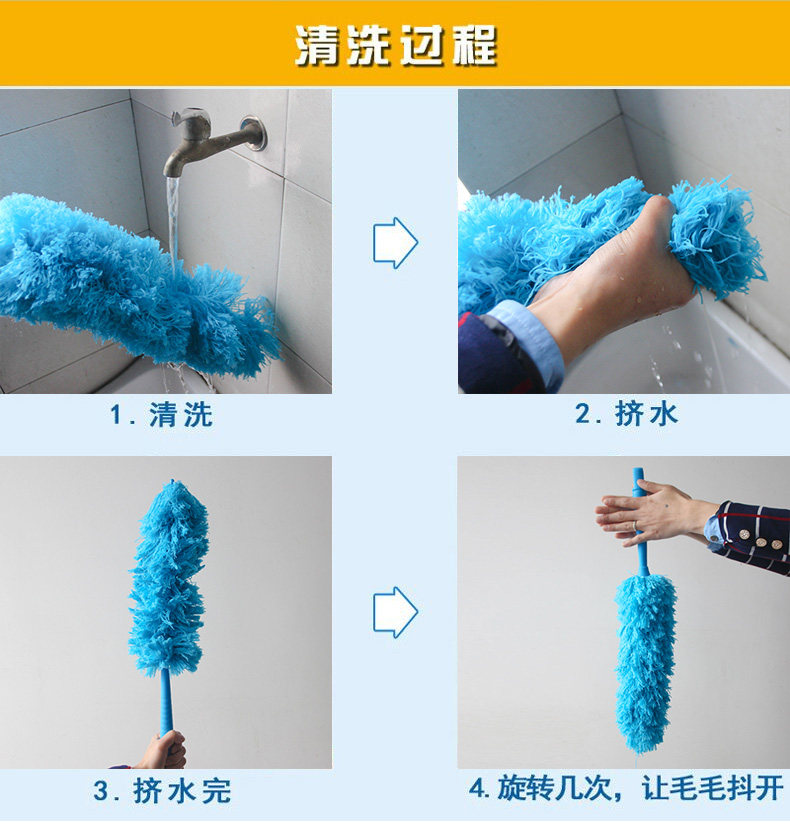 清洗过程

1. 清洗

2. 挤水

3. 挤水完

4. 旋转几次，让毛毛抖开