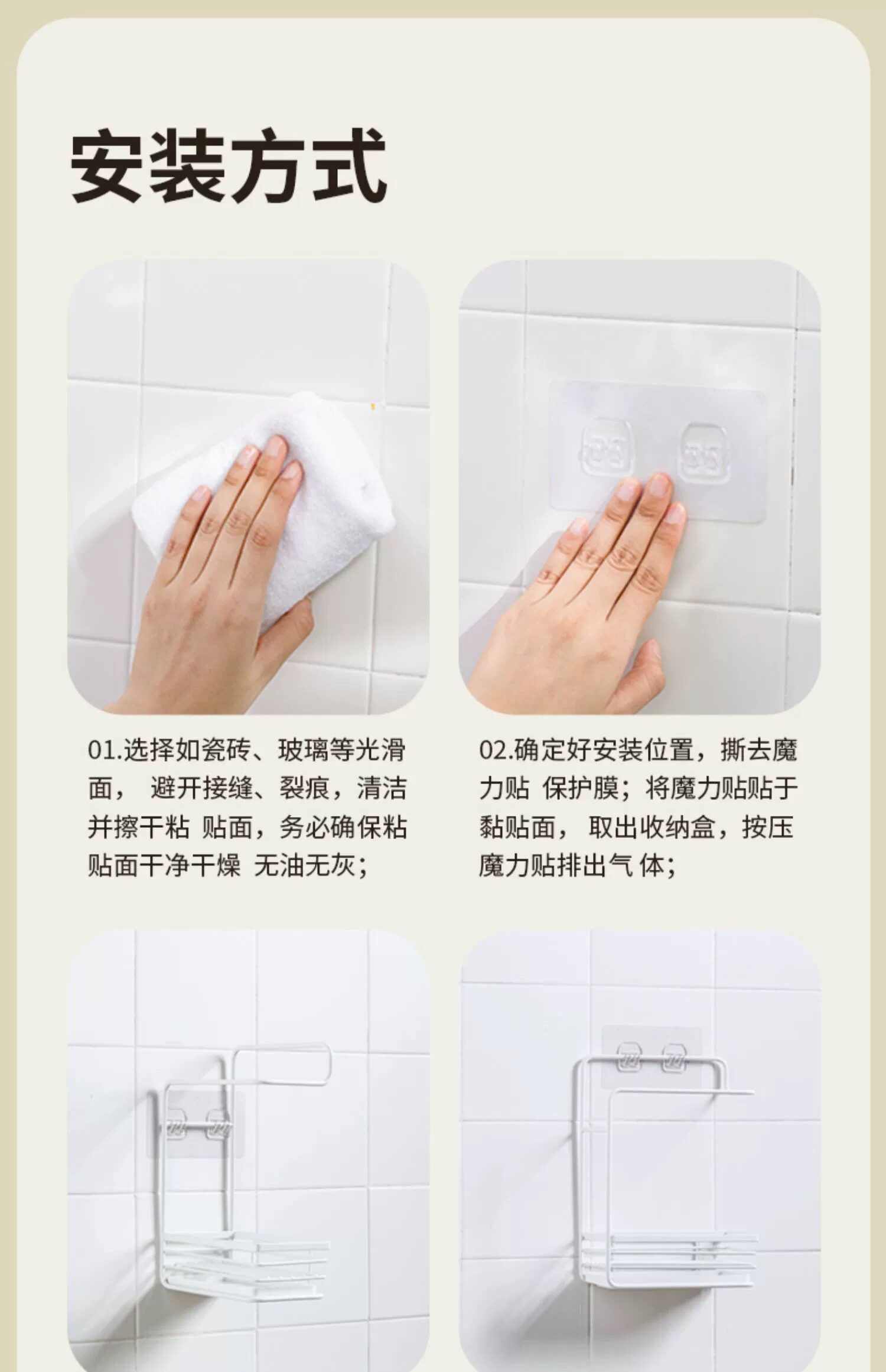 安装方式

01.选择如瓷砖、玻璃等光滑面， 避开接缝、裂痕，清洁并擦干粘 贴面，务必确保粘贴面干净干燥 无油无灰；

02.确定好安装位置，撕去魔力贴 保护膜；将魔力贴贴于黏贴面， 取出收纳盒，按压魔力贴排出气 体；