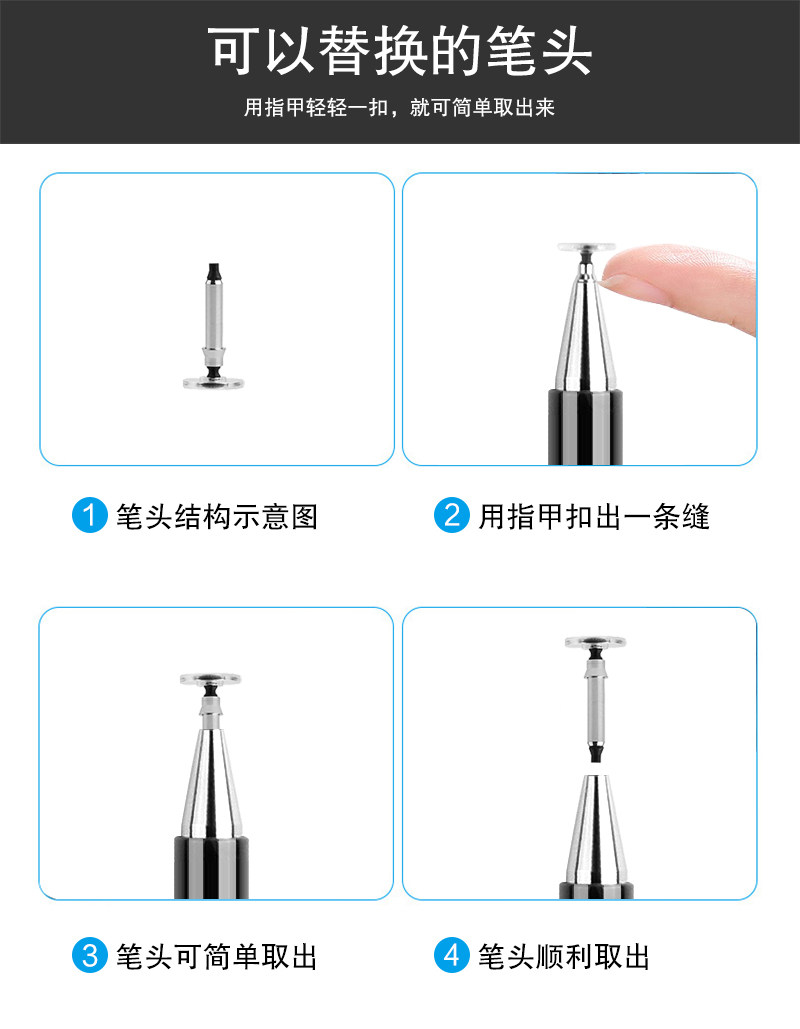 可以替换的笔头

用指甲轻轻一扣，就可简单取出来

1 笔头结构示意图

2 用指甲扣出一条缝

3 笔头可简单取出

4 笔头顺利取出