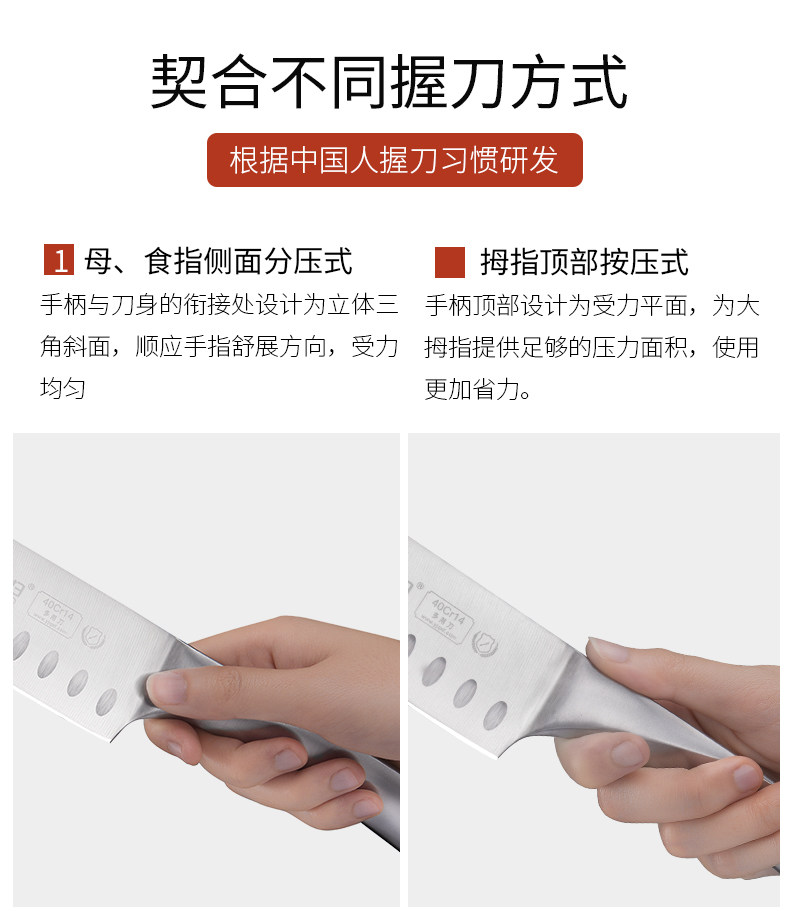 契合不同握刀方式

根据中国人握刀习惯研发

1 母、食指侧面分压式

手柄与刀身的衔接处设计为立体三角斜面，顺应手指舒展方向，受力均匀

拇指顶部按压式

手柄顶部设计为受力平面，为大拇指提供足够的压力面积，使用更加省力。

40Cr14
多用刀

40Cr14
多用刀