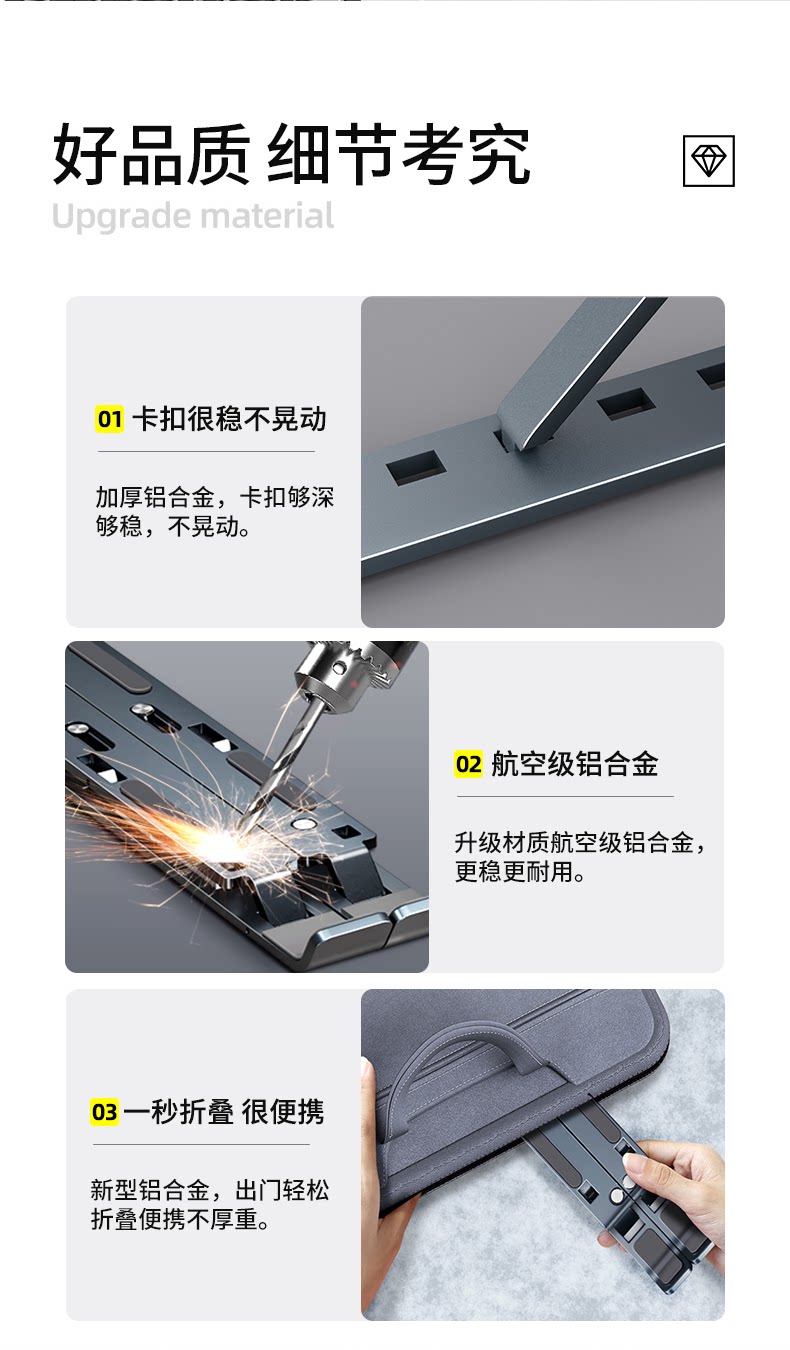 好品质 细节考究
Upgrade material

01 卡扣很稳不晃动

加厚铝合金，卡扣够深够稳，不晃动。

02 航空级铝合金

升级材质航空级铝合金，更稳更耐用。

03 一秒折叠 很便携

新型铝合金，出门轻松折叠便携不厚重。