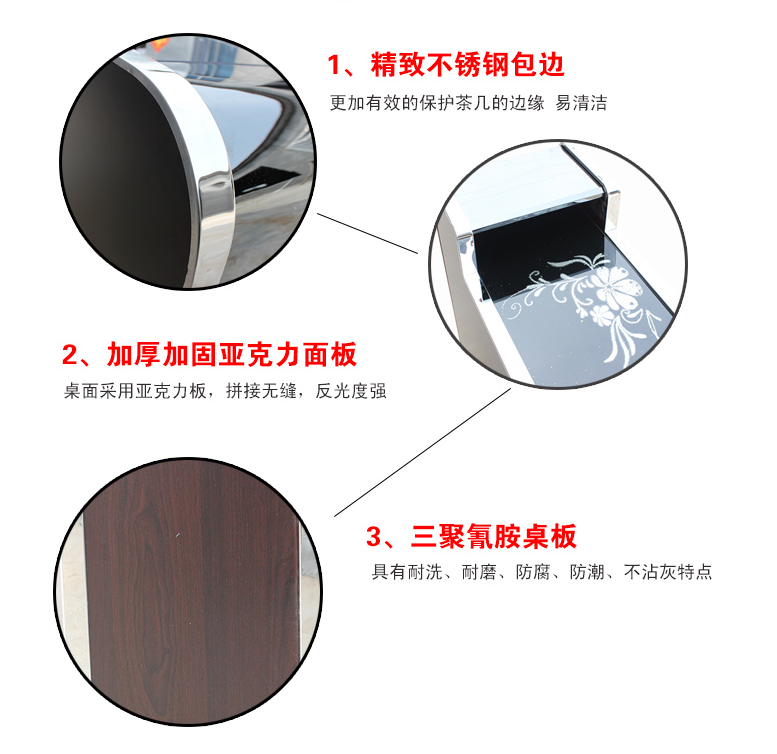 1、精致不锈钢包边

更加有效的保护茶几的边缘 易清洁

2、加厚加固亚克力面板

桌面采用亚克力板，拼接无缝，反光度强

3、三聚氰胺桌板

具有耐洗、耐磨、防腐、防潮、不沾灰特点