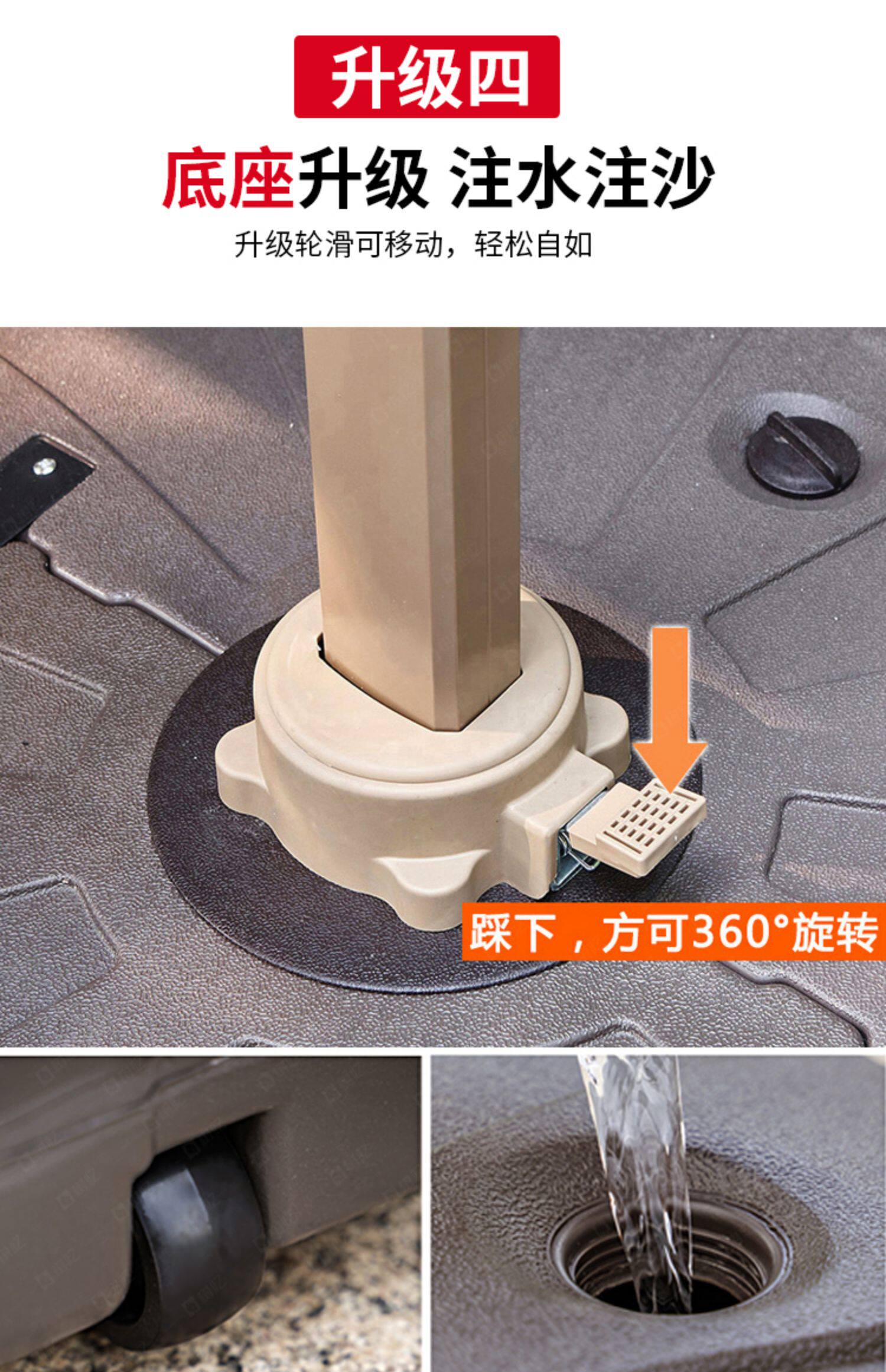 升级四

底座升级 注水注沙

升级轮滑可移动，轻松自如

踩下，方可360°旋转