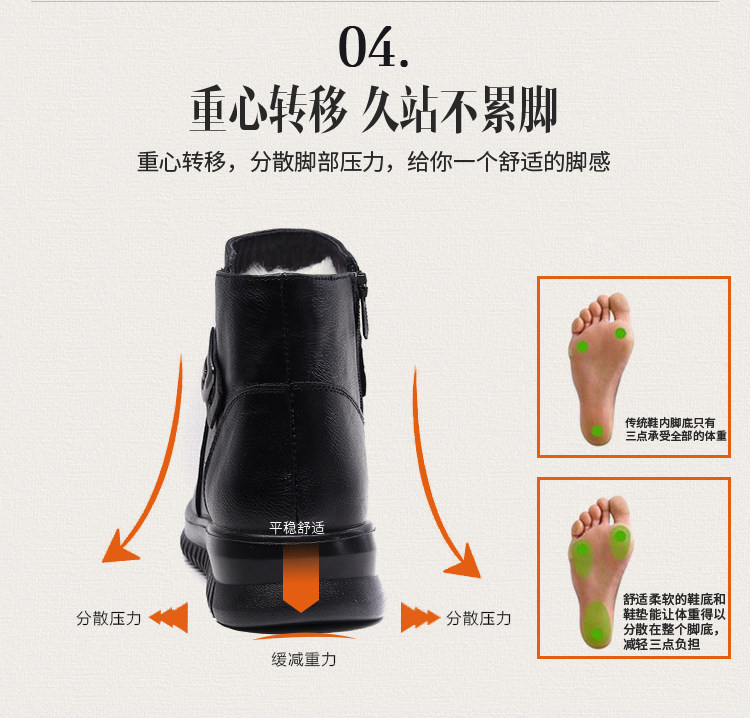 04.

重心转移 久站不累脚

重心转移，分散脚部压力，给你一个舒适的脚感

平稳舒适

分散压力

分散压力

缓减重力

传统鞋内脚底只有三点承受全部的体重

舒适柔软的鞋底和鞋垫能让体重得以分散在整个脚底，减轻三点负担