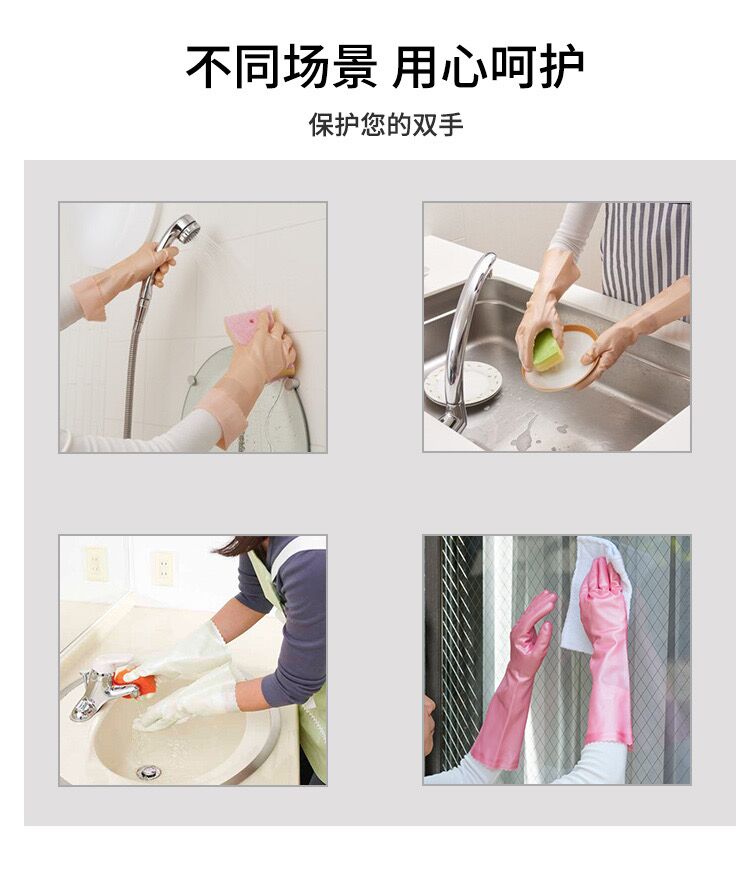 不同场景 用心呵护

保护您的双手