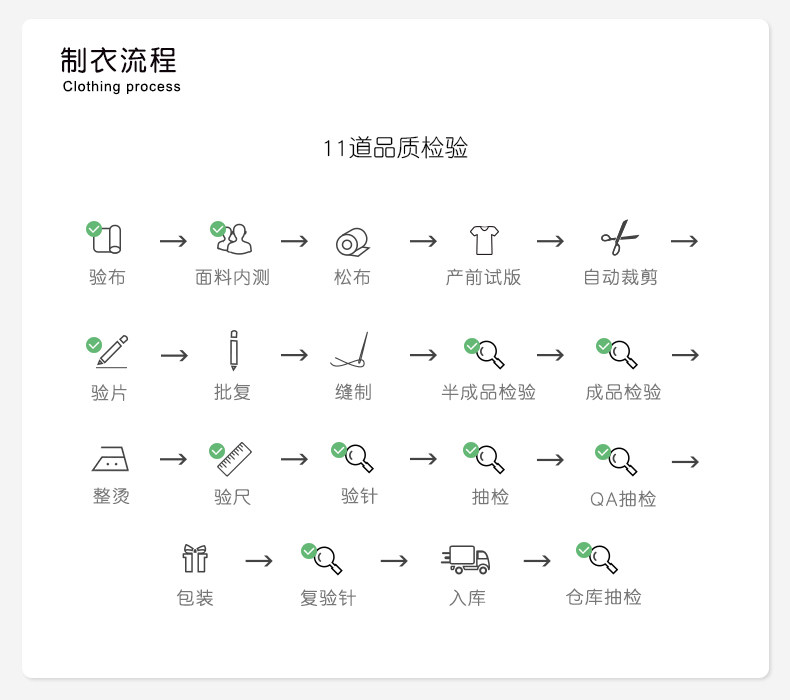 制衣流程
Clothing process

11道品质检验

验布 → 面料内测 → 松布 → 产前试版 → 自动裁剪 →

验片 → 批复 → 缝制 → 半成品检验 → 成品检验 →

整烫 → 验尺 → 验针 → 抽检 → QA抽检 →

包装 → 复验针 → 入库 → 仓库抽检