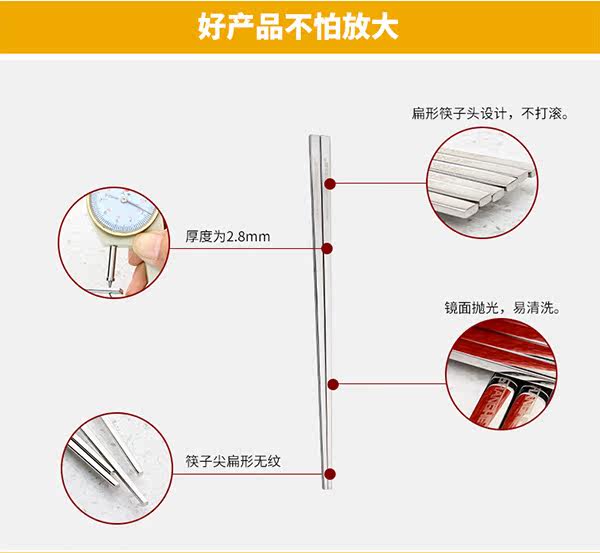 好产品不怕放大

扁形筷子头设计，不打滚。

厚度为2.8mm

镜面抛光，易清洗。

筷子尖扁形无纹