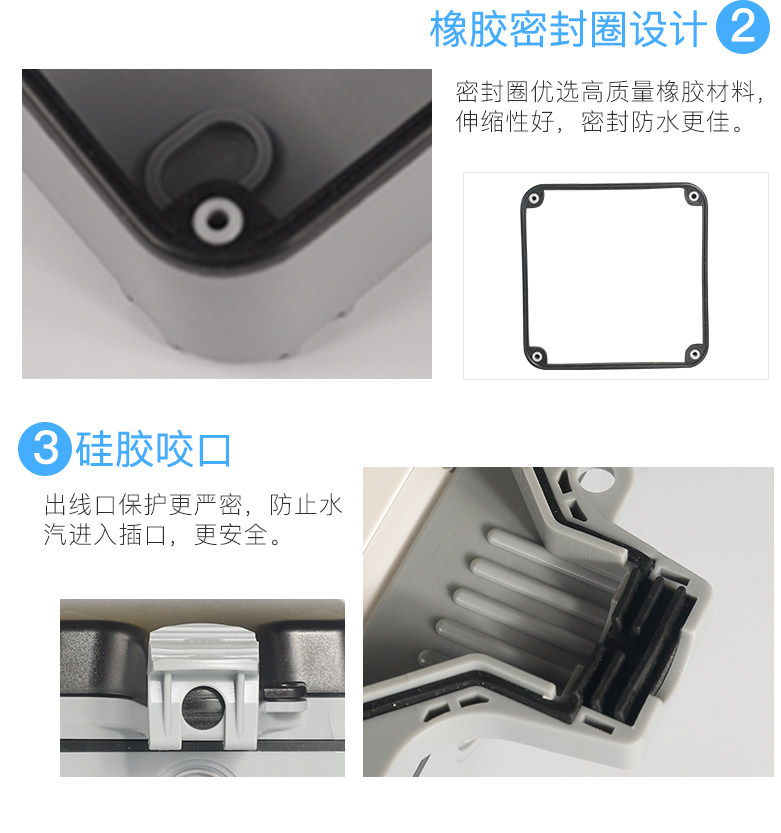 橡胶密封圈设计 2

密封圈优选高质量橡胶材料，伸缩性好，密封防水更佳。

3 硅胶咬口

出线口保护更严密，防止水汽进入插口，更安全。