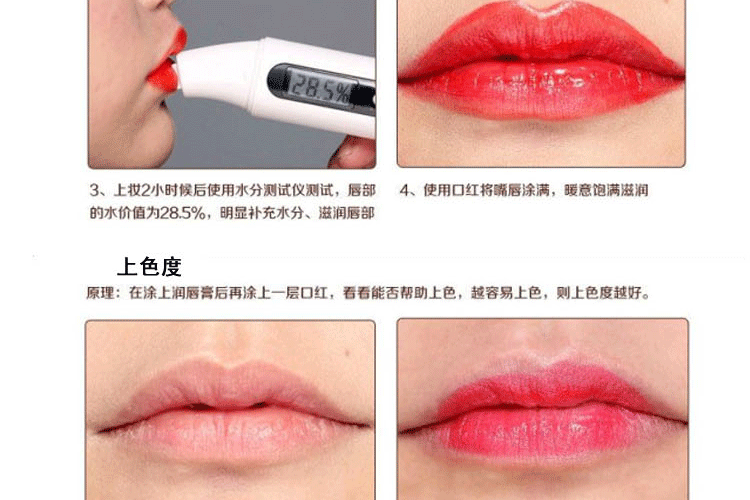 28.5%

3、上妆2小时候后使用水分测试仪测试，唇部的水价值为28.5%，明显补充水分、滋润唇部

4、使用口红将嘴唇涂满，暖意饱满滋润

上色度

原理：在涂上润唇膏后再涂上一层口红，看看能否帮助上色，越容易上色，则上色度越好。