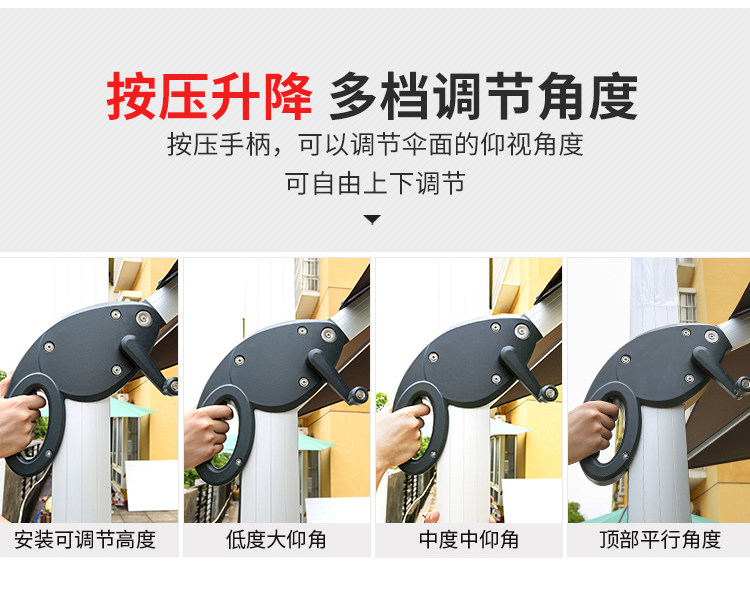 按压升降 多档调节角度

按压手柄，可以调节伞面的仰视角度

可自由上下调节

安装可调节高度

低度大仰角

中度中仰角

顶部平行角度