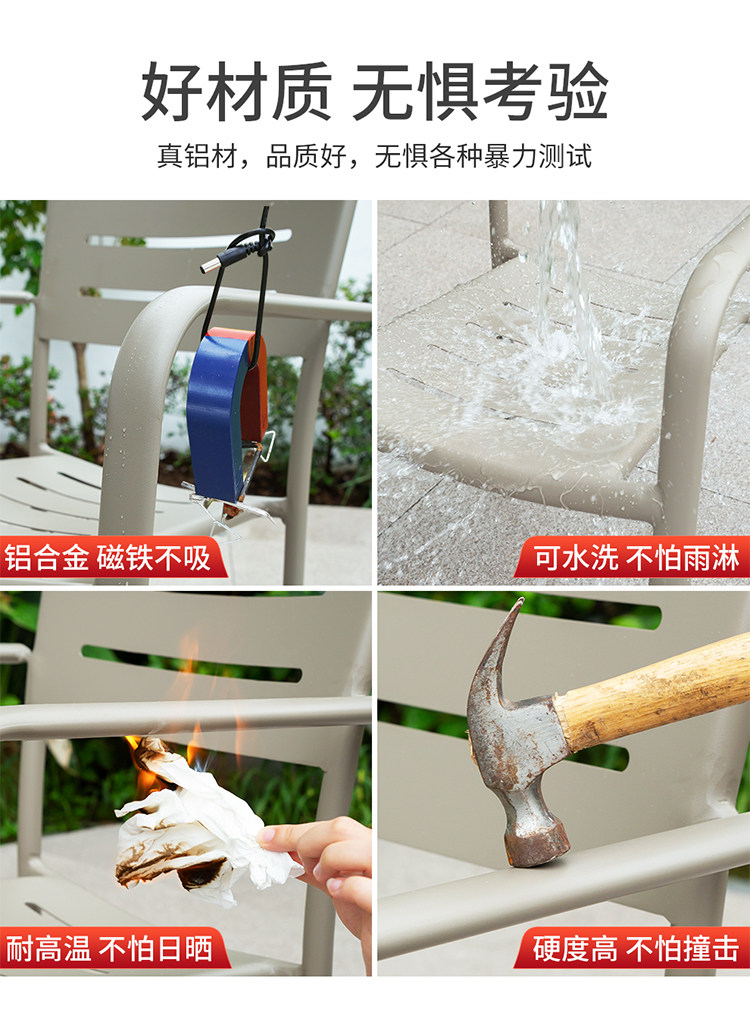 好材质 无惧考验

真铝材，品质好，无惧各种暴力测试

铝合金 磁铁不吸

可水洗 不怕雨淋

耐高温 不怕日晒

硬度高 不怕撞击