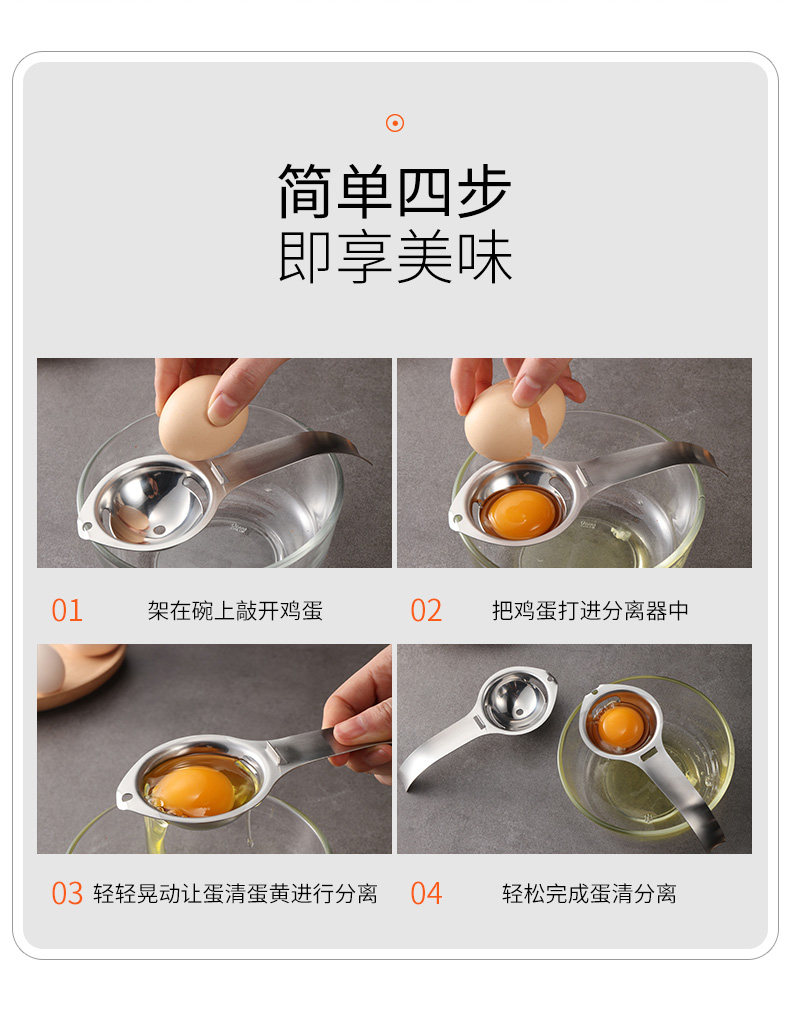 简单四步
即享美味

01 架在碗上敲开鸡蛋

02 把鸡蛋打进分离器中

03 轻轻晃动让蛋清蛋黄进行分离

04 轻松完成蛋清分离