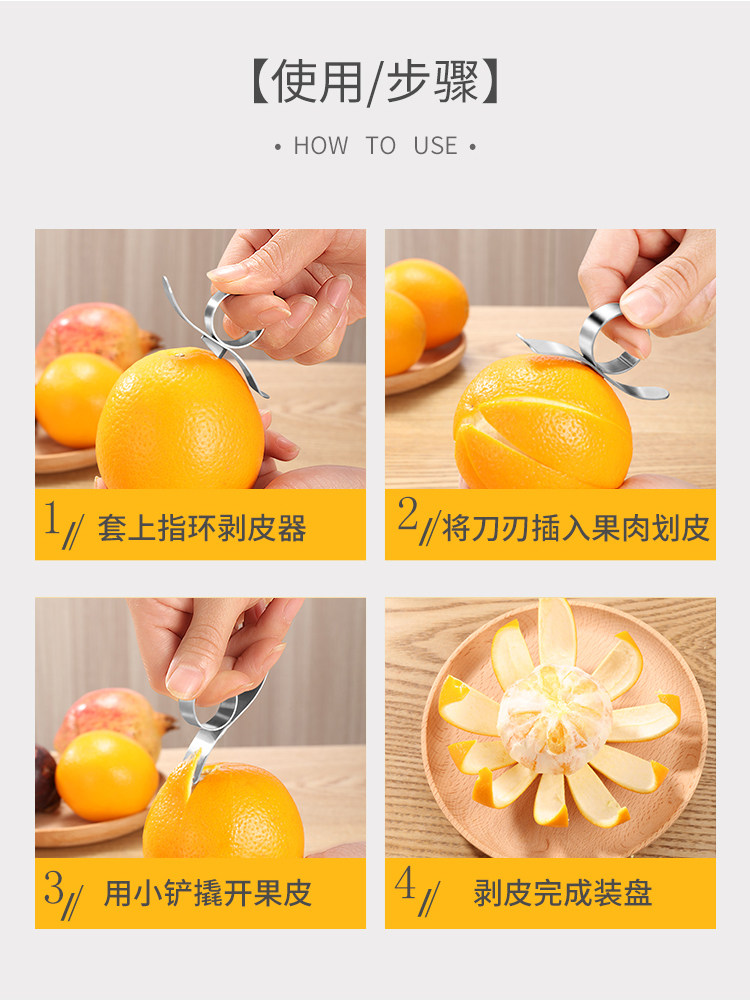 【使用/步骤】

• HOW TO USE •

1// 套上指环剥皮器

2// 将刀刃插入果肉划皮

3// 用小铲撬开果皮

4// 剥皮完成装盘