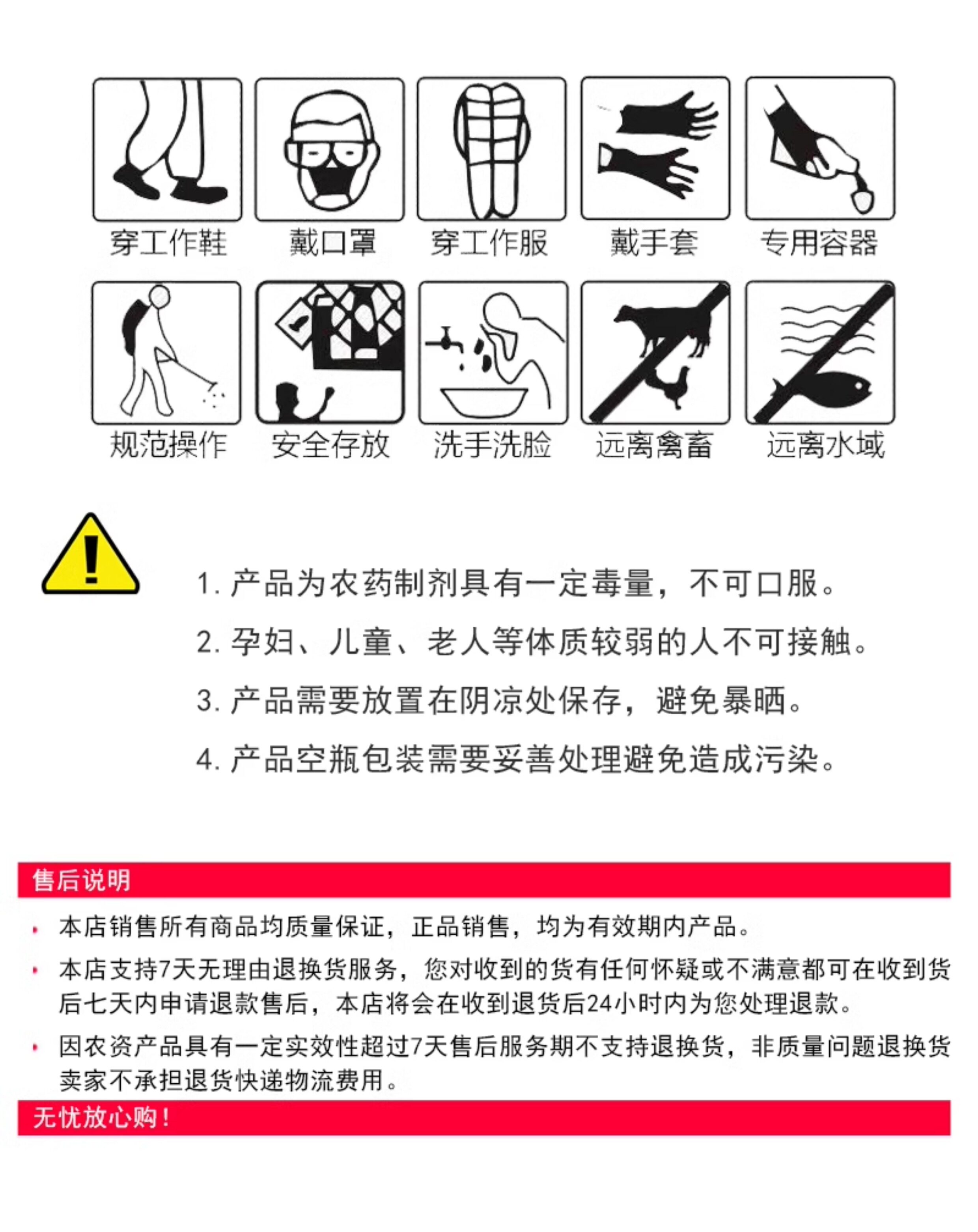 穿工作鞋　戴口罩　穿工作服　戴手套　专用容器

规范操作　安全存放　洗手洗脸　远离禽畜　远离水域

1. 产品为农药制剂具有一定毒量，不可口服。

2. 孕妇、儿童、老人等体质较弱的人不可接触。

3. 产品需要放置在阴凉处保存，避免暴晒。

4. 产品空瓶包装需要妥善处理避免造成污染。

售后说明

· 本店销售所有商品均质量保证，正品销售，均为有效期内产品。

· 本店支持7天无理由退换货服务，您对收到的货有任何怀疑或不满意都可在收到货后七天内申请退款售后，本店将会在收到退货后24小时内为您处理退款。

· 因农资产品具有一定实效性超过7天售后服务期不支持退换货，非质量问题退换货卖家不承担退货快递物流费用。

无忧放心购！